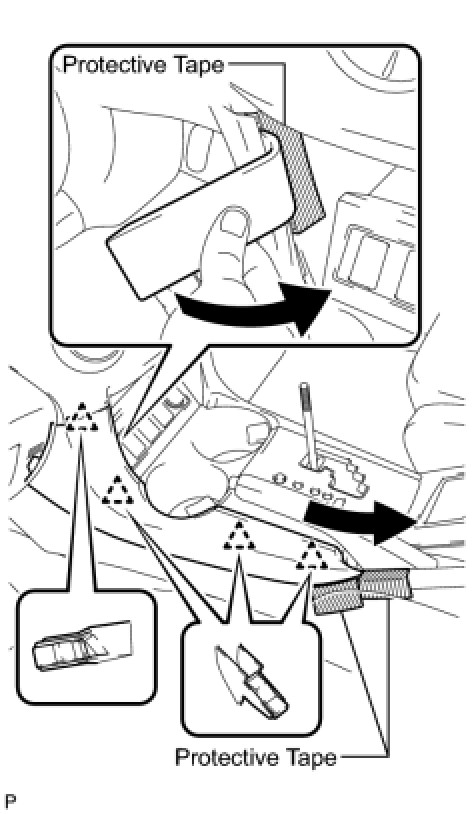 Protective Tape

Protective Tape

P