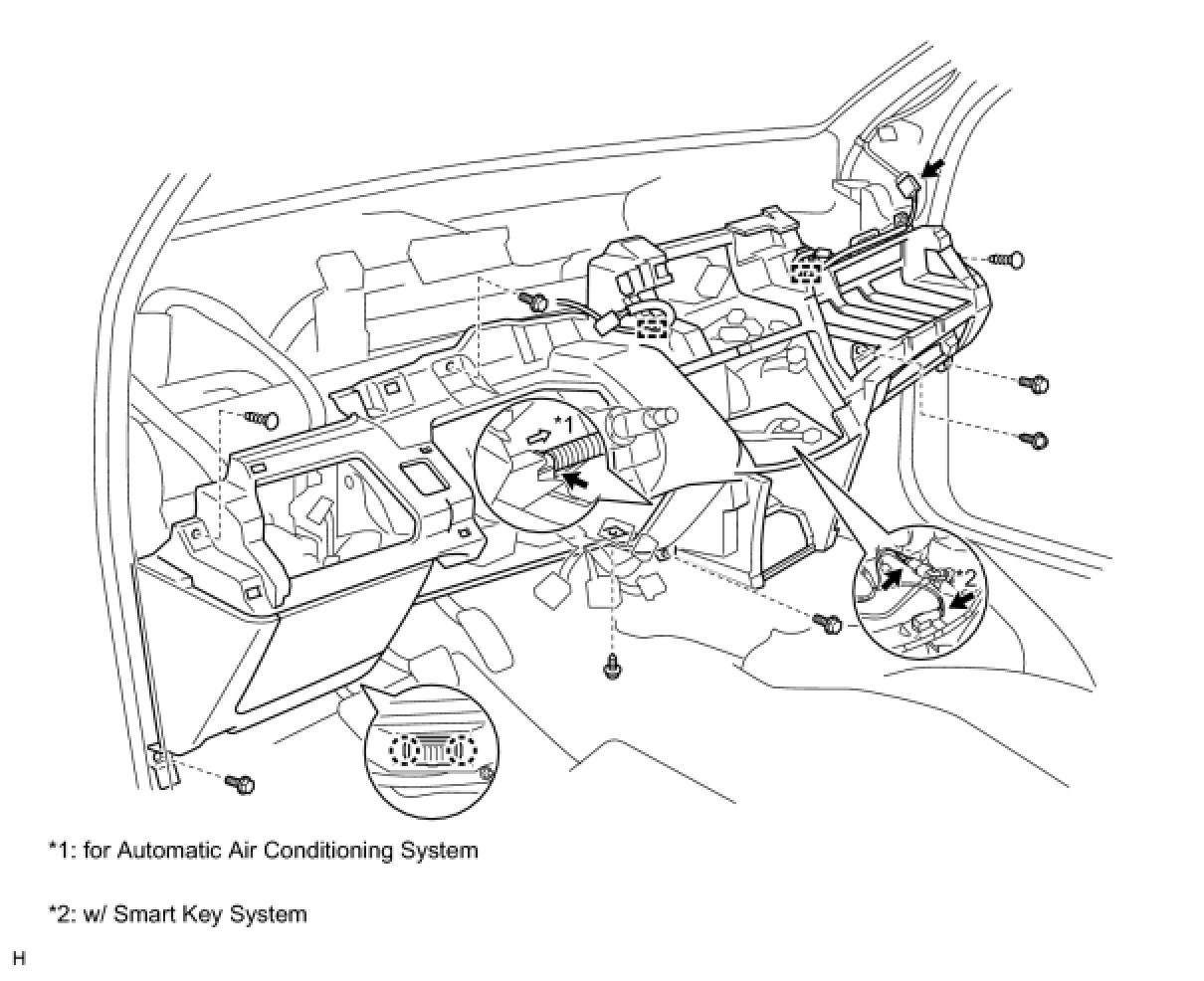 *1

*2

*1: for Automatic Air Conditioning System

*2: w/ Smart Key System

H