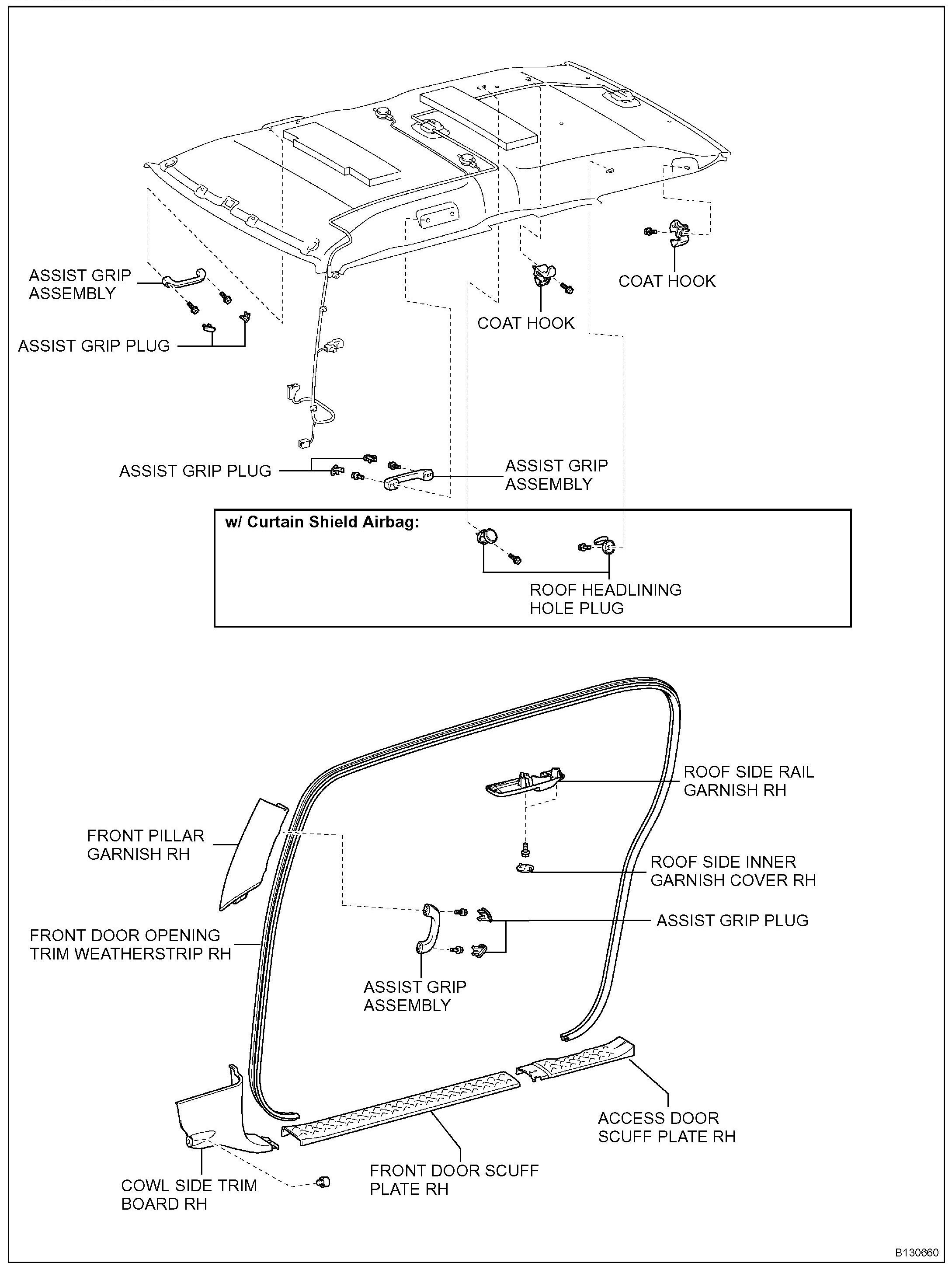 ASSIST GRIP ASSEMBLY

ASSIST GRIP PLUG

COAT HOOK

COAT HOOK

ASSIST GRIP PLUG

ASSIST GRIP ASSEMBLY

w/ Curtain Shield Airbag:

ROOF HEADLINING HOLE PLUG

ROOF SIDE RAIL GARNISH RH

FRONT PILLAR GARNISH RH

ROOF SIDE INNER GARNISH COVER RH

ASSIST GRIP PLUG

FRONT DOOR OPENING TRIM WEATHERSTRIP RH

ASSIST GRIP ASSEMBLY

ACCESS DOOR SCUFF PLATE RH

FRONT DOOR SCUFF PLATE RH

COWL SIDE TRIM BOARD RH

B130660