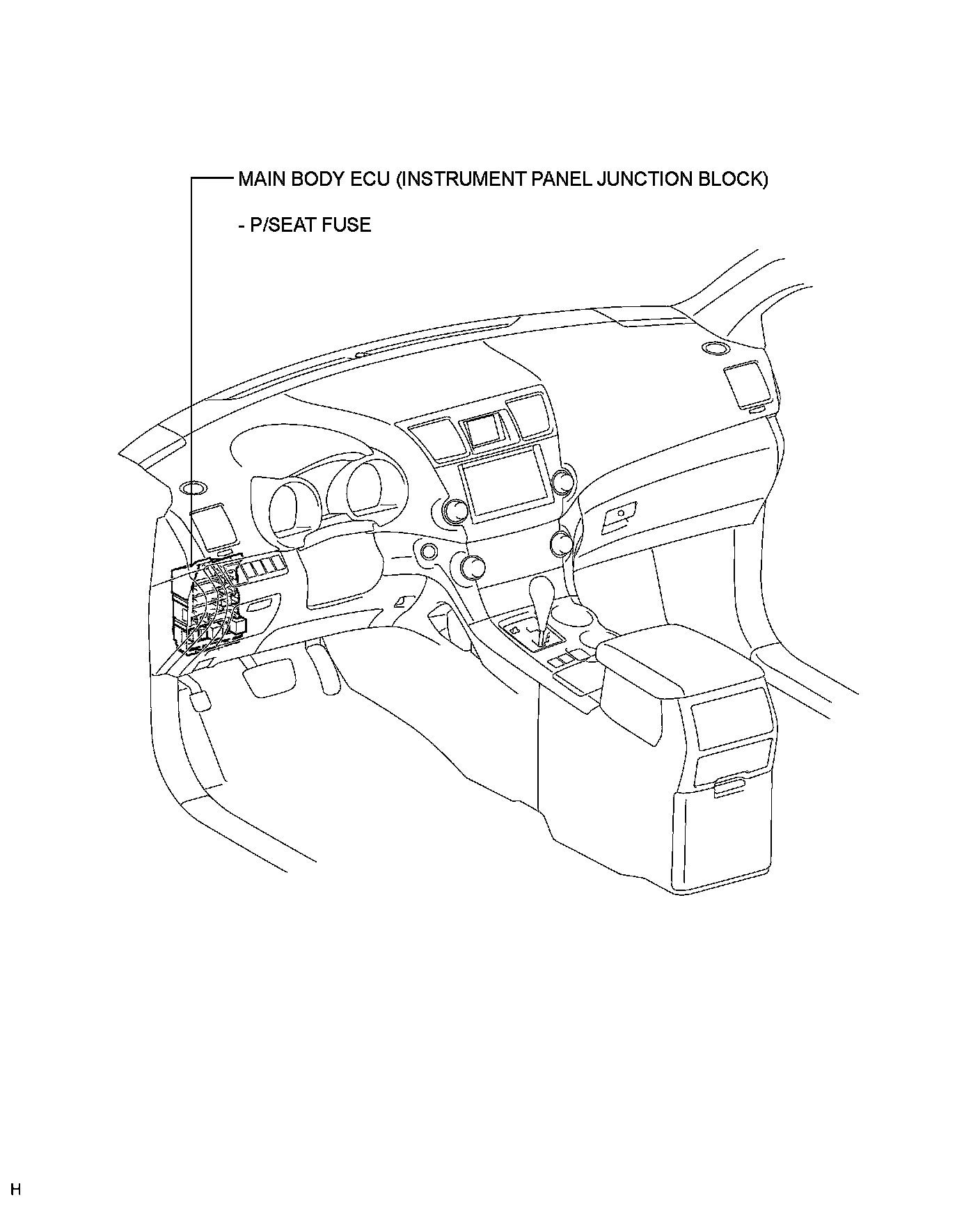 MAIN BODY ECU (INSTRUMENT PANEL JUNCTION BLOCK)

- P/SEAT FUSE

H