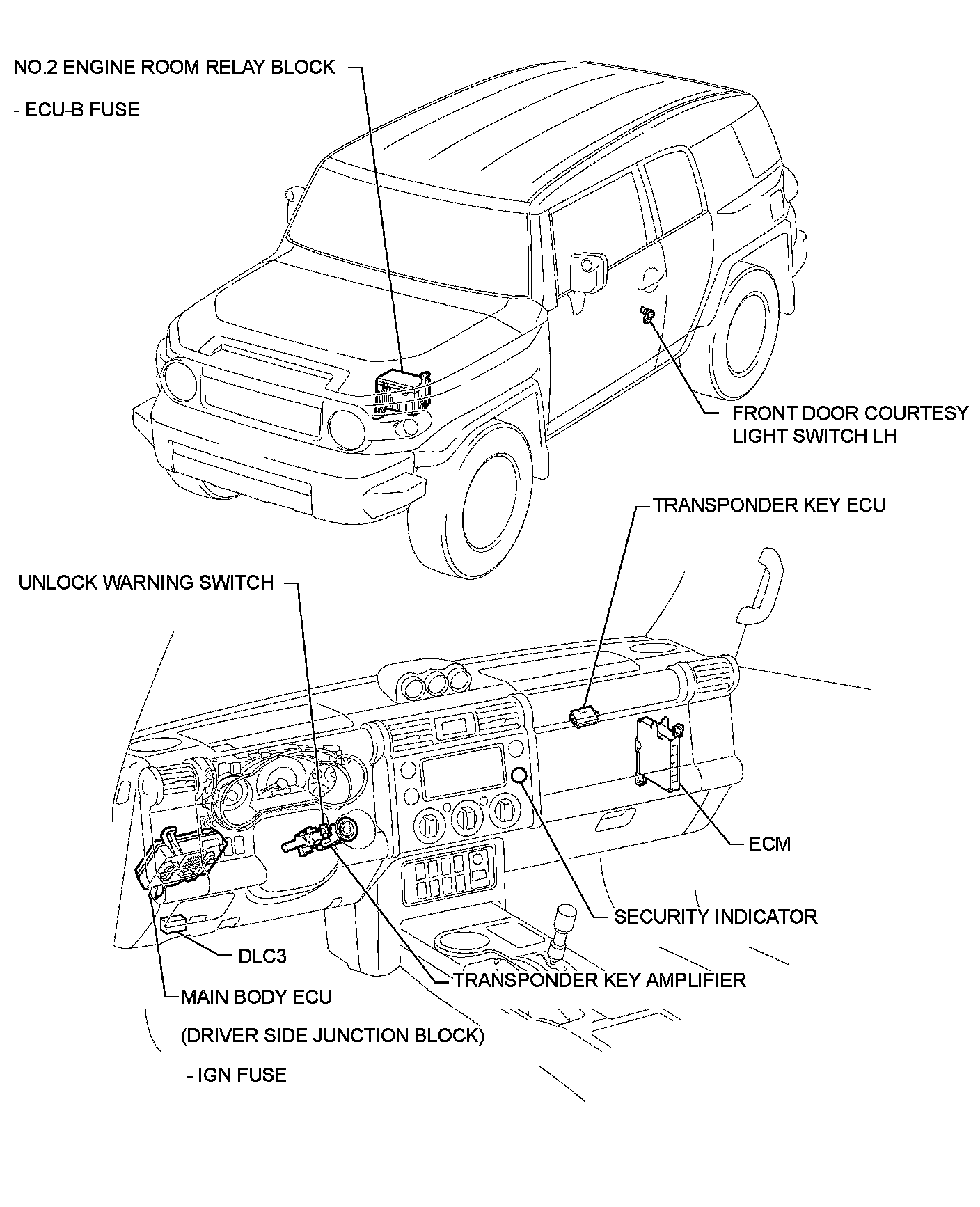 NO.2 ENGINE ROOM RELAY BLOCK

- ECU-B FUSE

FRONT DOOR COURTESY LIGHT SWITCH LH

TRANSPONDER KEY ECU

UNLOCK WARNING SWITCH

ECM

SECURITY INDICATOR

DLC3

TRANSPONDER KEY AMPLIFIER

MAIN BODY ECU

(DRIVER SIDE JUNCTION BLOCK)

- IGN FUSE