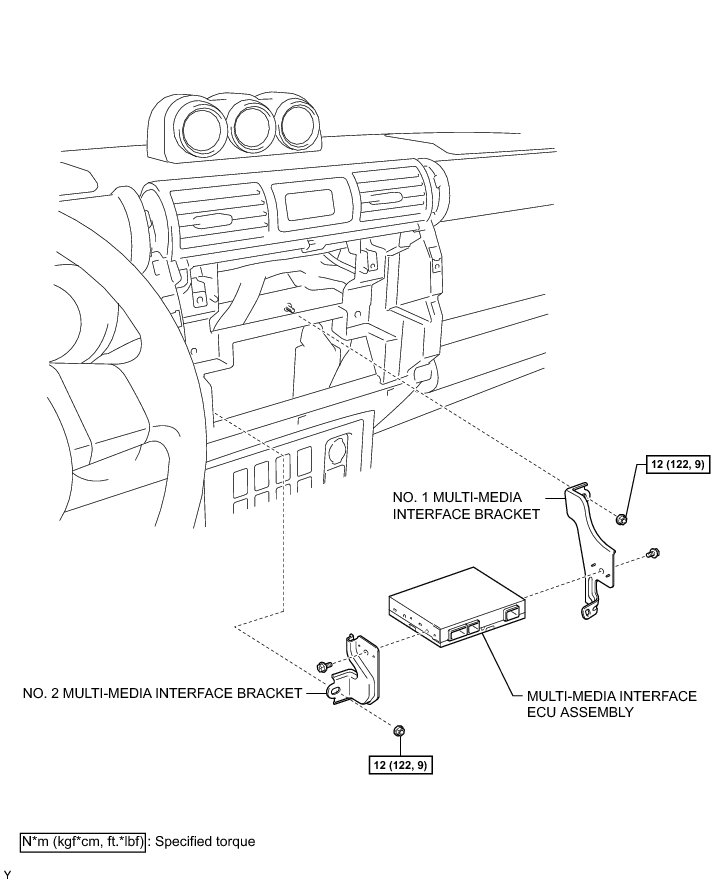 12 (122, 9)

NO. 1 MULTI-MEDIA INTERFACE BRACKET

NO. 2 MULTI-MEDIA INTERFACE BRACKET

MULTI-MEDIA INTERFACE ECU ASSEMBLY

12 (122, 9)

N*m (kgf*cm, ft.*lbf) : Specified torque

Y