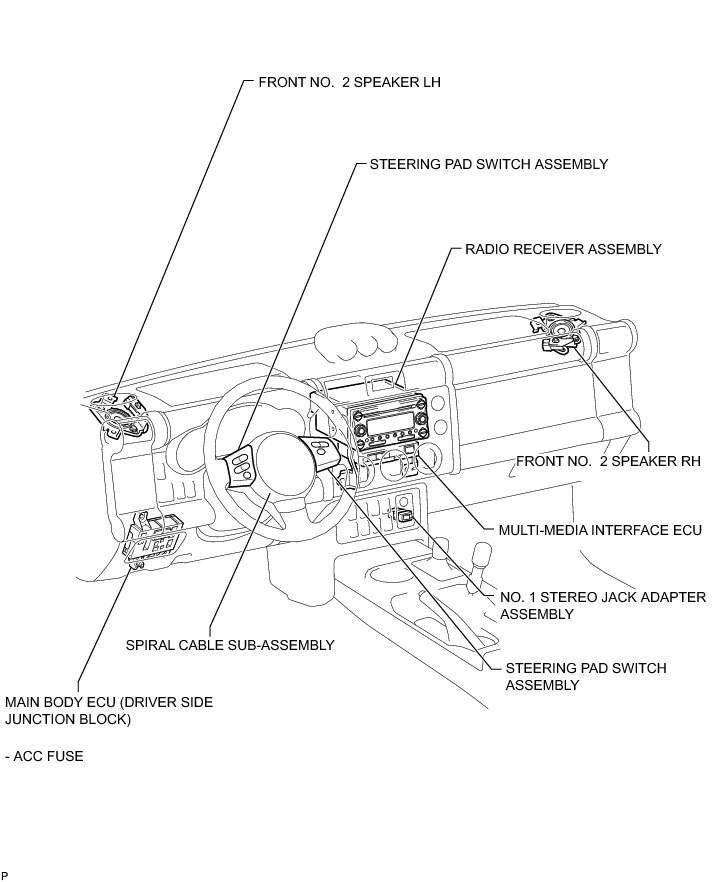 FRONT NO. 2 SPEAKER LH

STEERING PAD SWITCH ASSEMBLY

RADIO RECEIVER ASSEMBLY

FRONT NO. 2 SPEAKER RH

MULTI-MEDIA INTERFACE ECU

NO. 1 STEREO JACK ADAPTER ASSEMBLY

SPIRAL CABLE SUB-ASSEMBLY

STEERING PAD SWITCH ASSEMBLY

MAIN BODY ECU (DRIVER SIDE JUNCTION BLOCK)

- ACC FUSE

P