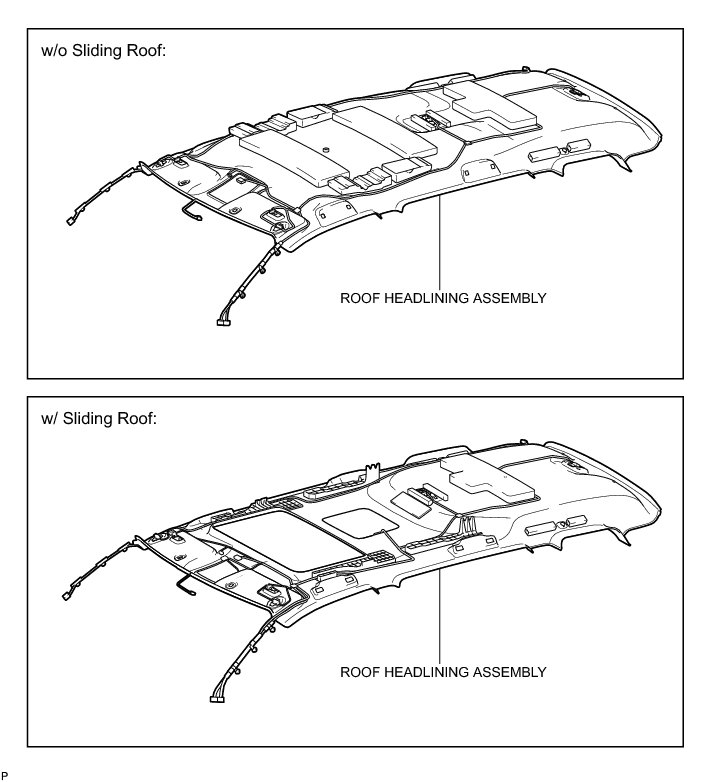 w/o Sliding Roof:

ROOF HEADLINING ASSEMBLY

w/ Sliding Roof:

ROOF HEADLINING ASSEMBLY

P