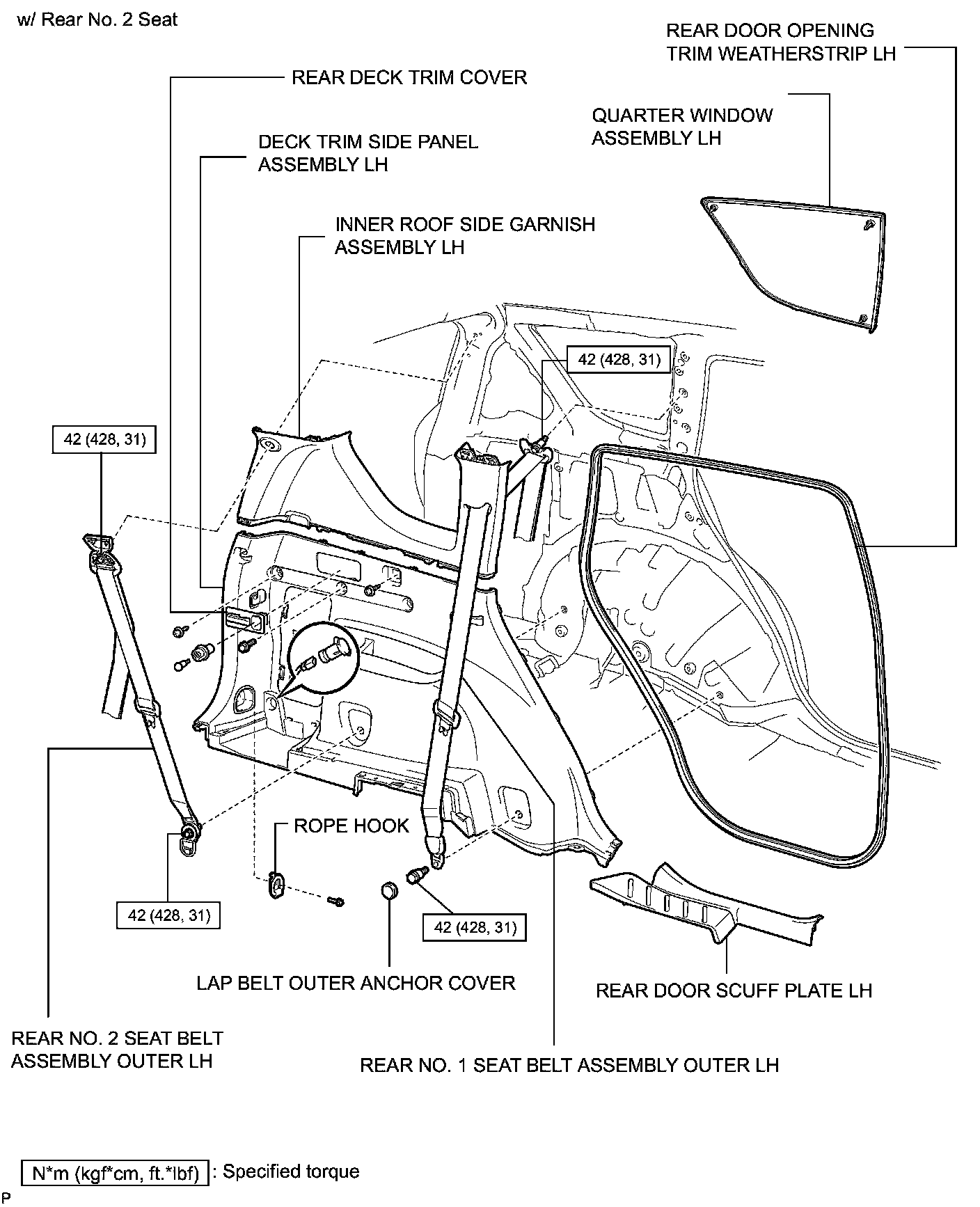 w/ Rear No. 2 Seat

REAR DOOR OPENING TRIM WEATHERSTRIP LH

REAR DECK TRIM COVER

QUARTER WINDOW ASSEMBLY LH

DECK TRIM SIDE PANEL ASSEMBLY LH

INNER ROOF SIDE GARNISH ASSEMBLY LH

42 (428, 31)

42 (428, 31)

ROPE HOOK

42 (428, 31)

42 (428, 31)

LAP BELT OUTER ANCHOR COVER

REAR DOOR SCUFF PLATE LH

REAR NO. 2 SEAT BELT ASSEMBLY OUTER LH

REAR NO. 1 SEAT BELT ASSEMBLY OUTER LH

N*m (kgf*cm, ft.*lbf) : Specified torque

P