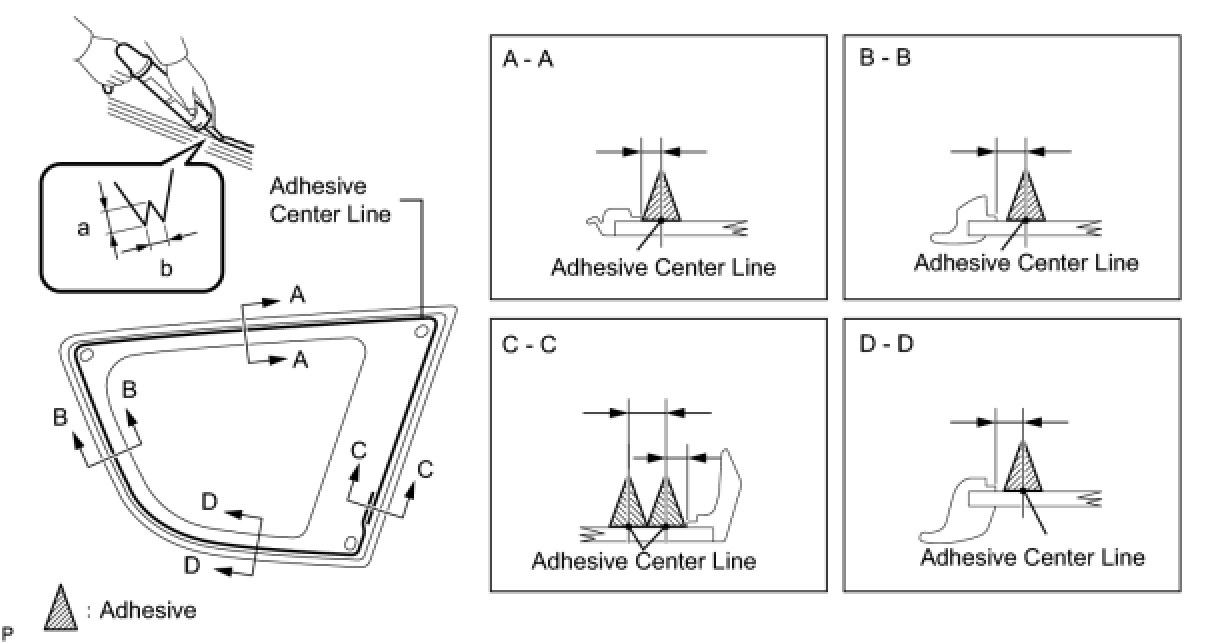 a
b
Adhesive Center Line
A
A
B
B
C
C
D
D
: Adhesive
P

A - A
Adhesive Center Line

B - B
Adhesive Center Line

C - C
Adhesive Center Line

D - D
Adhesive Center Line