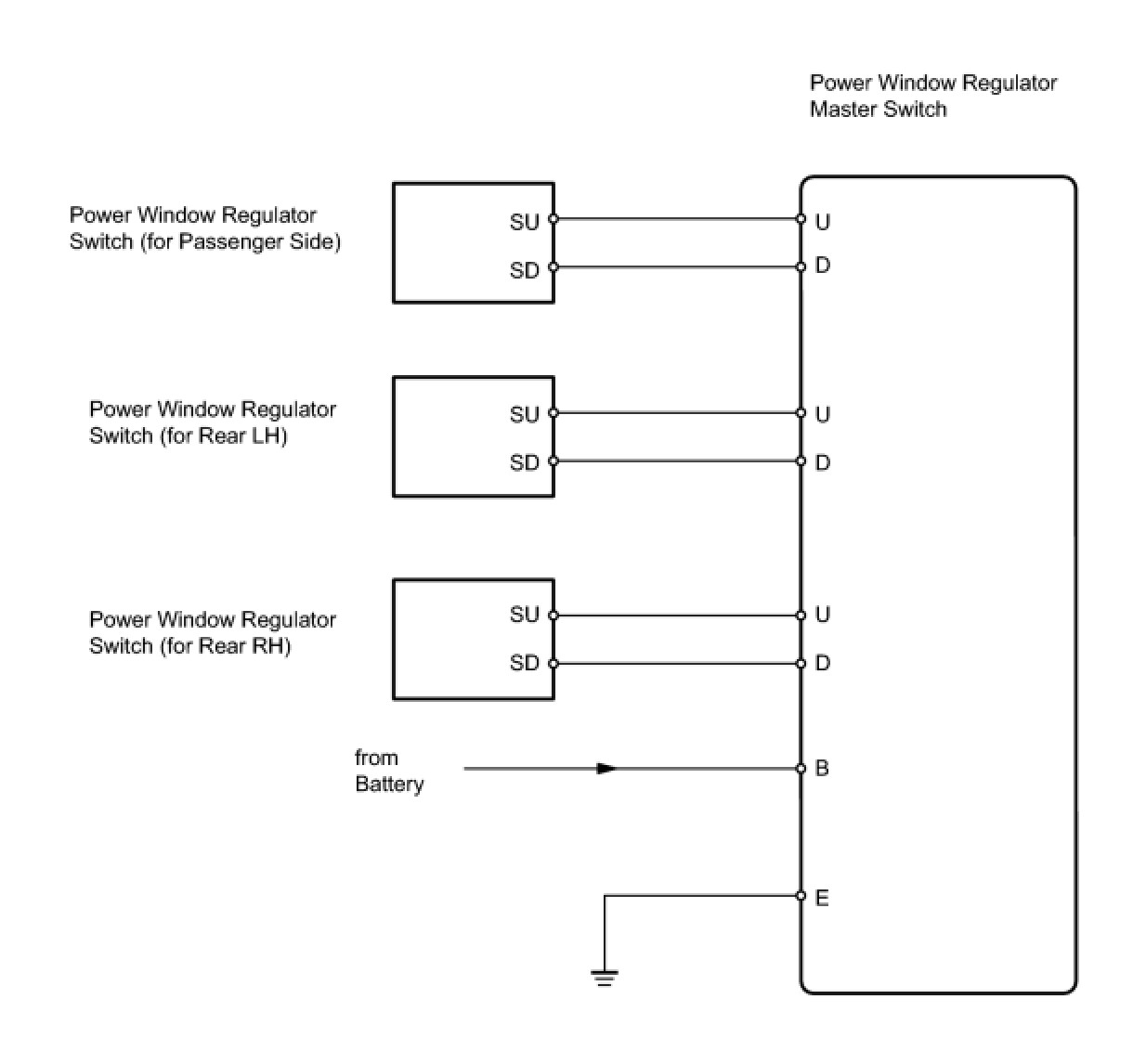 Power Window Regulator Master Switch

Power Window Regulator Switch (for Passenger Side)

SU

SD

U

D

Power Window Regulator Switch (for Rear LH)

SU

SD

U

D

Power Window Regulator Switch (for Rear RH)

SU

SD

U

D

from Battery

B

E