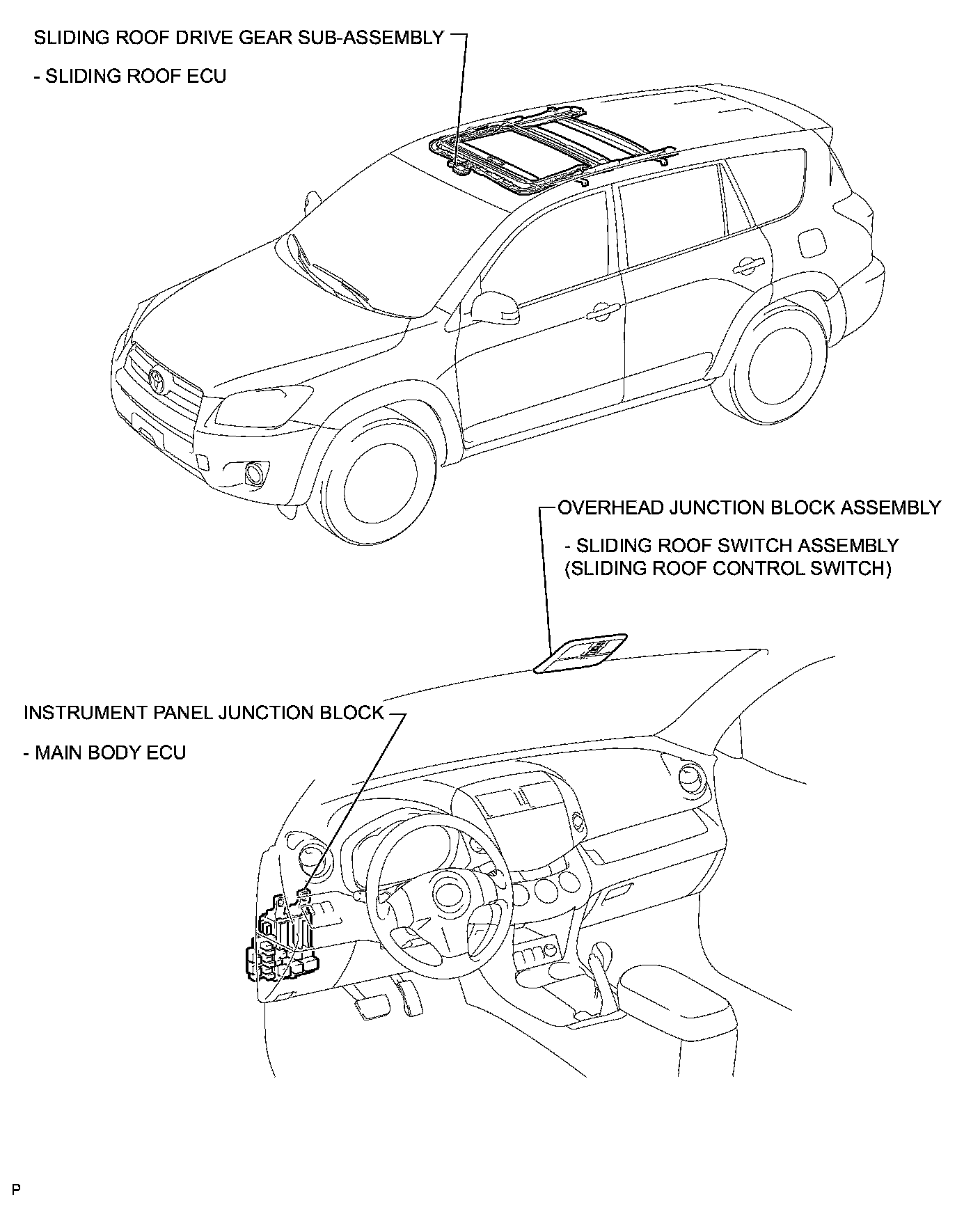 SLIDING ROOF DRIVE GEAR SUB-ASSEMBLY

- SLIDING ROOF ECU

OVERHEAD JUNCTION BLOCK ASSEMBLY

- SLIDING ROOF SWITCH ASSEMBLY (SLIDING ROOF CONTROL SWITCH)

INSTRUMENT PANEL JUNCTION BLOCK

- MAIN BODY ECU

P