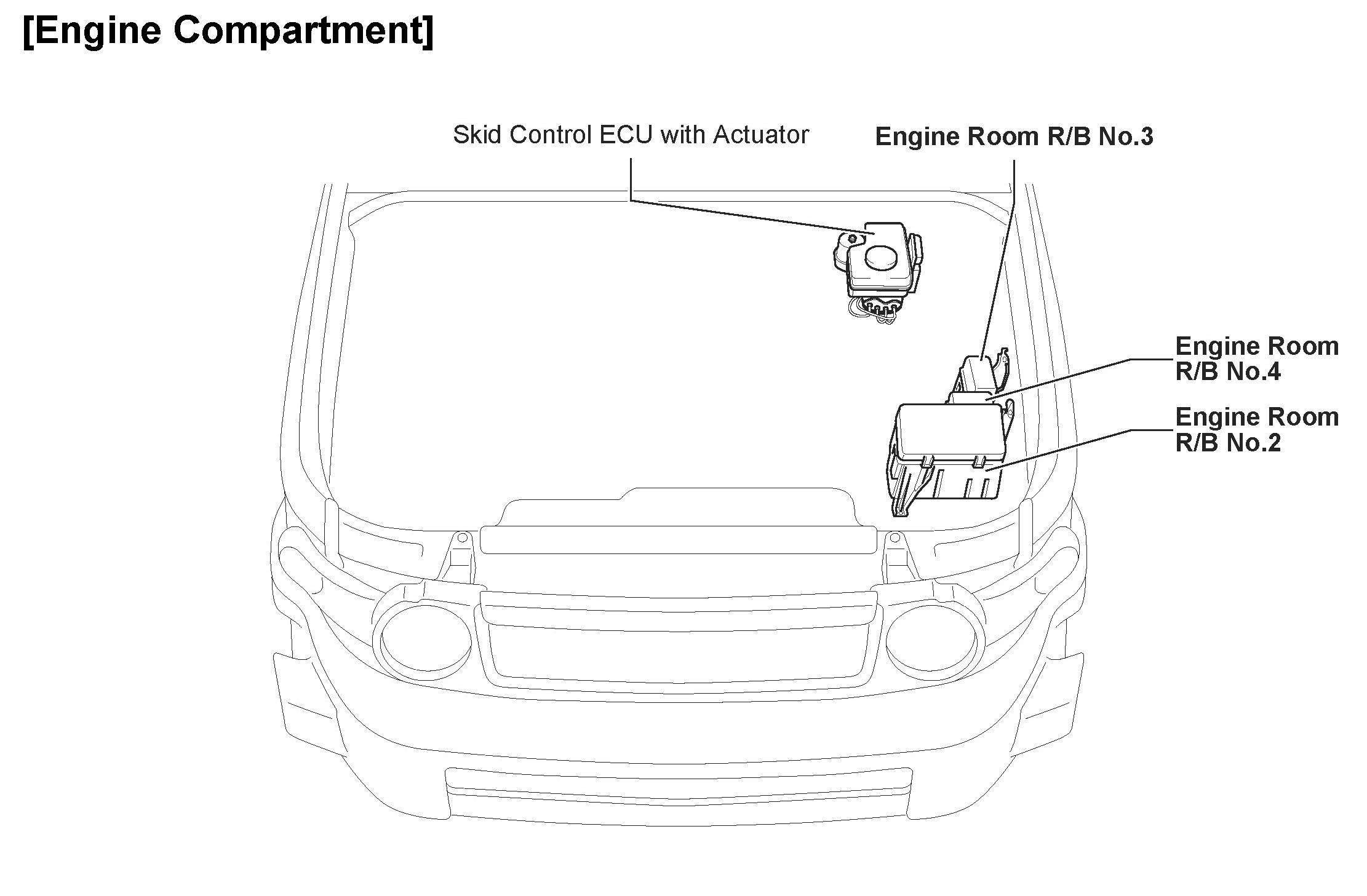 [Engine Compartment]

Skid Control ECU with Actuator

Engine Room R/B No.3

Engine Room R/B No.4

Engine Room R/B No.2