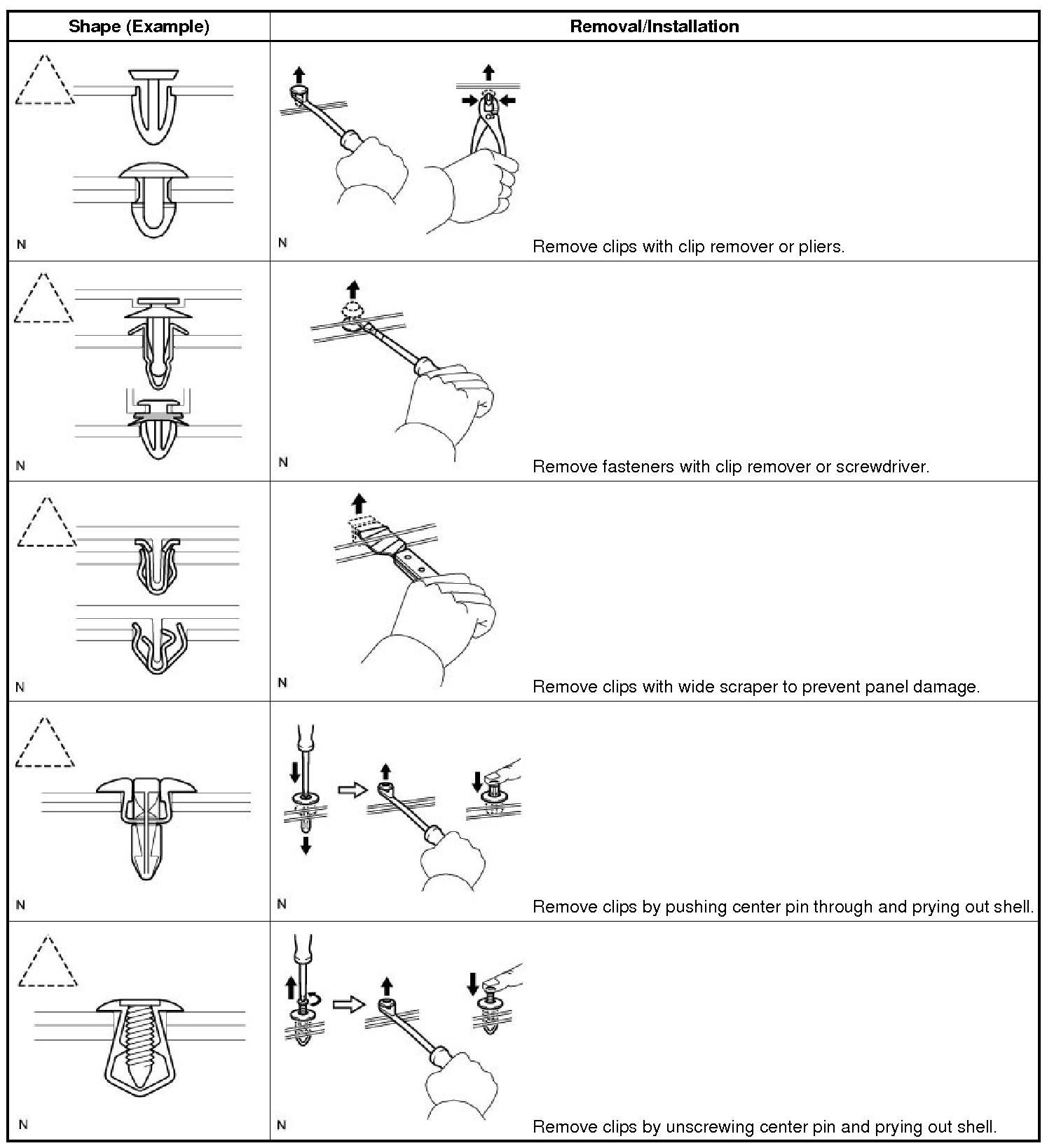 | Shape (Example) | Removal/Installation |
|---|---|
| N | N Remove clips with clip remover or pliers. |
| N | N Remove fasteners with clip remover or screwdriver. |
| N | N Remove clips with wide scraper to prevent panel damage. |
| N | N Remove clips by pushing center pin through and prying out shell. |
| N | N Remove clips by unscrewing center pin and prying out shell. |