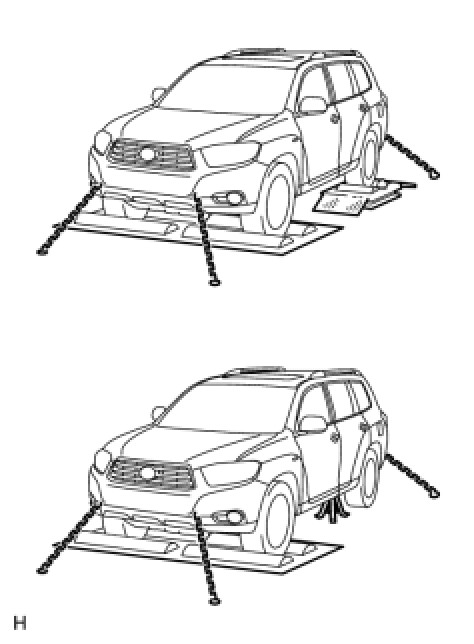 H