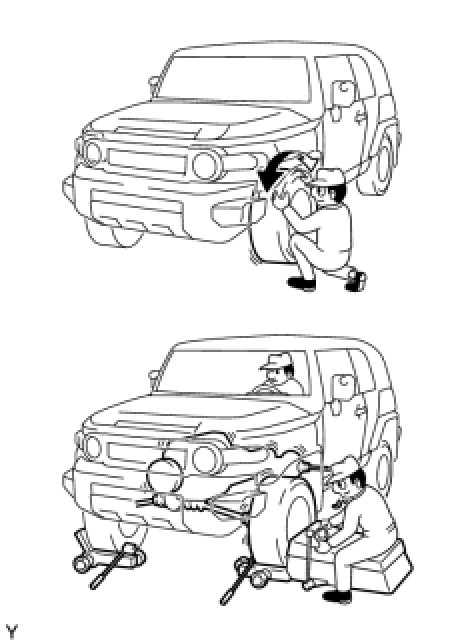 Y