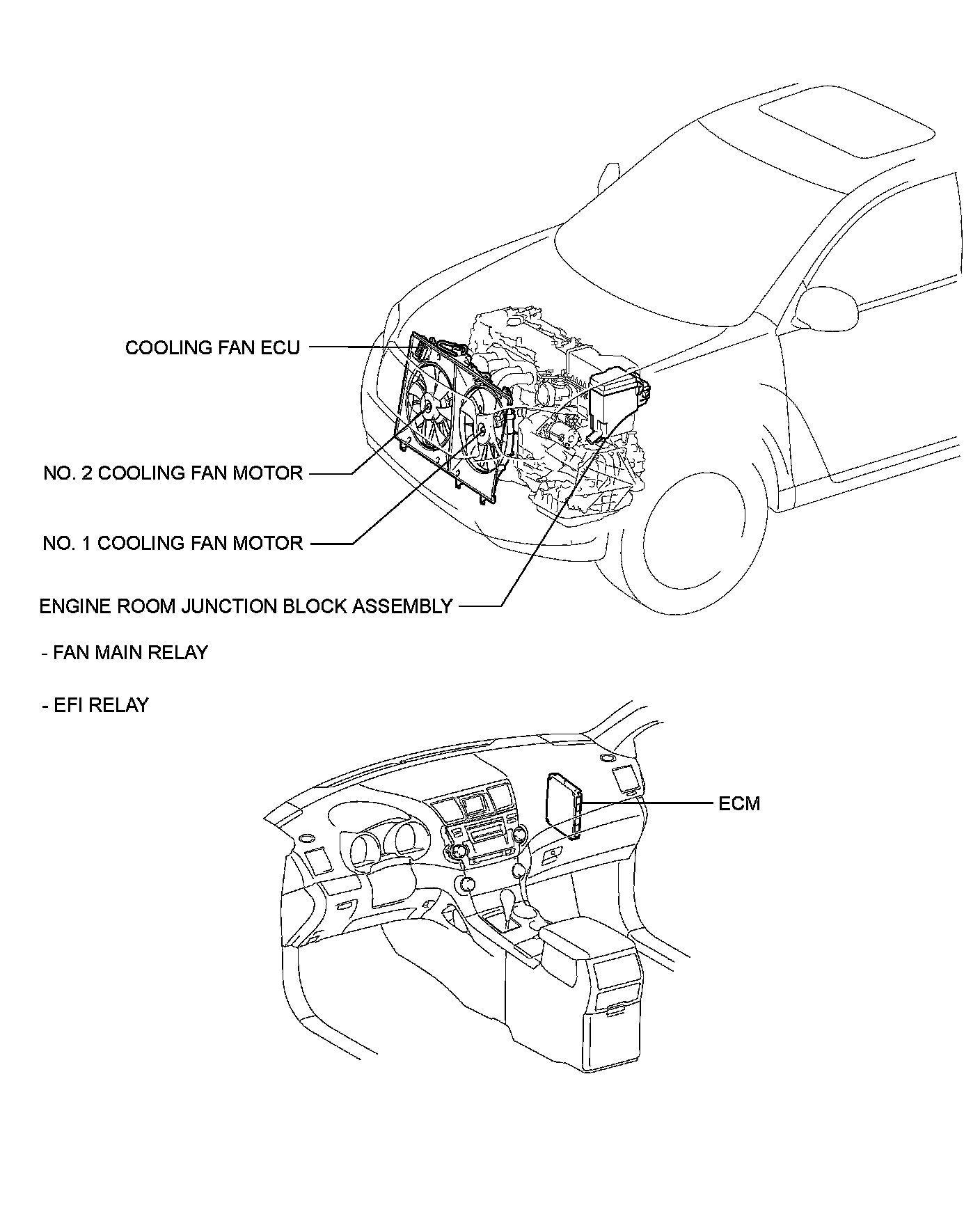 COOLING FAN ECU

NO. 2 COOLING FAN MOTOR

NO. 1 COOLING FAN MOTOR

ENGINE ROOM JUNCTION BLOCK ASSEMBLY

- FAN MAIN RELAY

- EFI RELAY

ECM