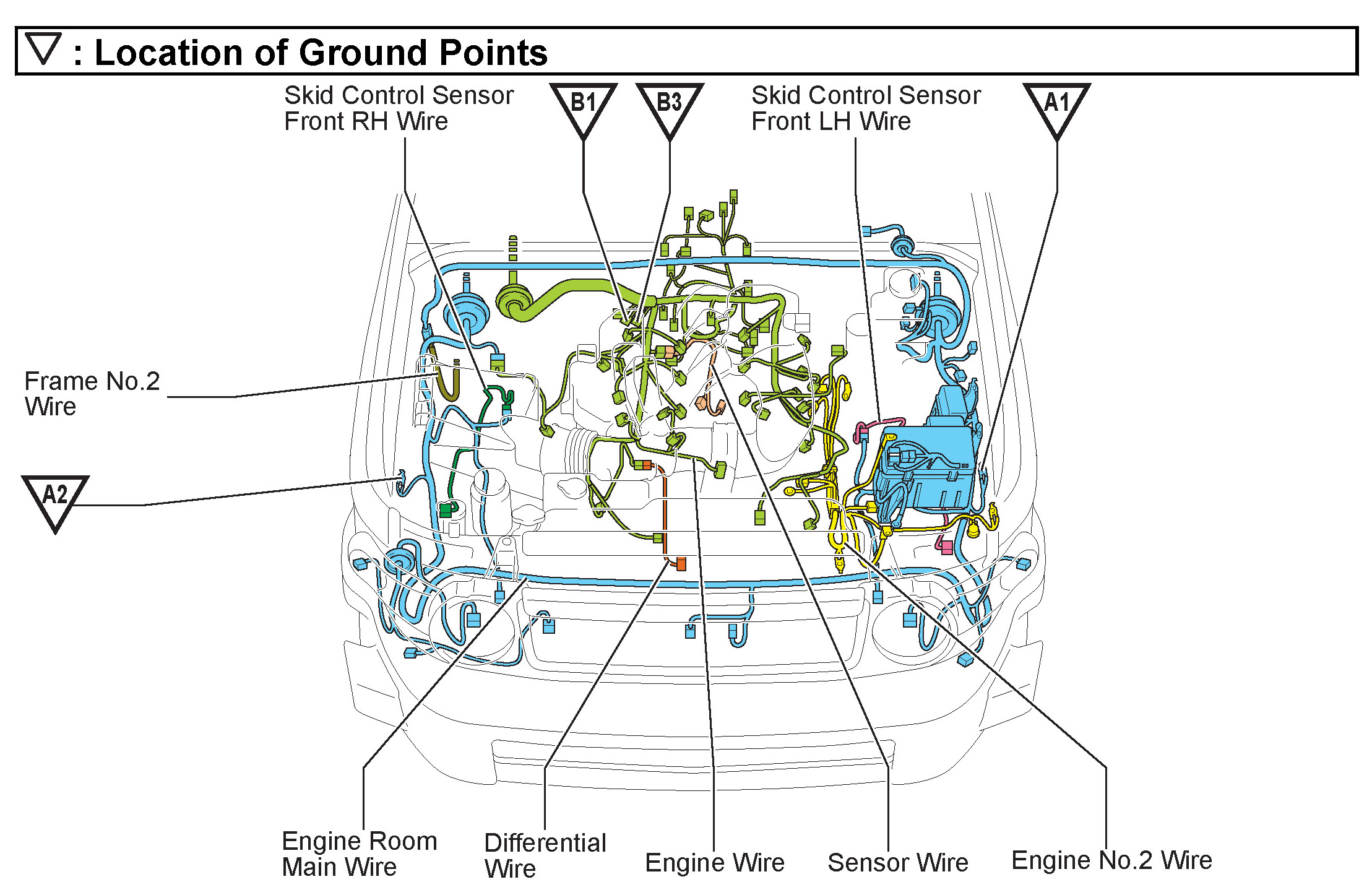 ▽ : Location of Ground Points

Skid Control Sensor Front RH Wire

B1

B3

Skid Control Sensor Front LH Wire

A1

Frame No.2 Wire

A2

Engine Room Main Wire

Differential Wire

Engine Wire

Sensor Wire

Engine No.2 Wire