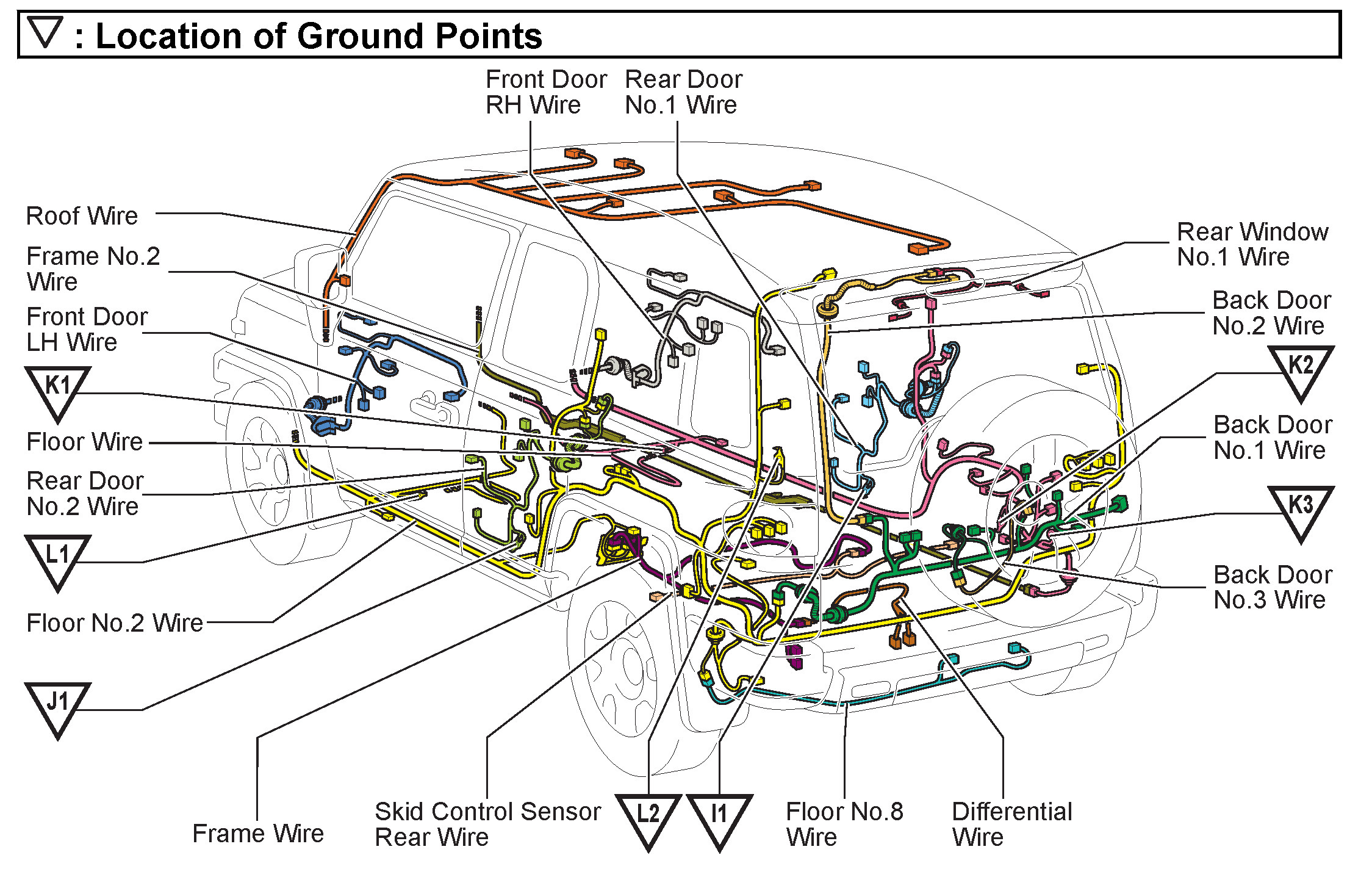 ▽ : Location of Ground Points

Front Door RH Wire

Rear Door No.1 Wire

Roof Wire

Frame No.2 Wire

Front Door LH Wire

K1

Floor Wire

Rear Door No.2 Wire

L1

Floor No.2 Wire

J1

Frame Wire

Skid Control Sensor Rear Wire

L2

I1

Floor No.8 Wire

Differential Wire

Rear Window No.1 Wire

Back Door No.2 Wire

K2

Back Door No.1 Wire

K3

Back Door No.3 Wire