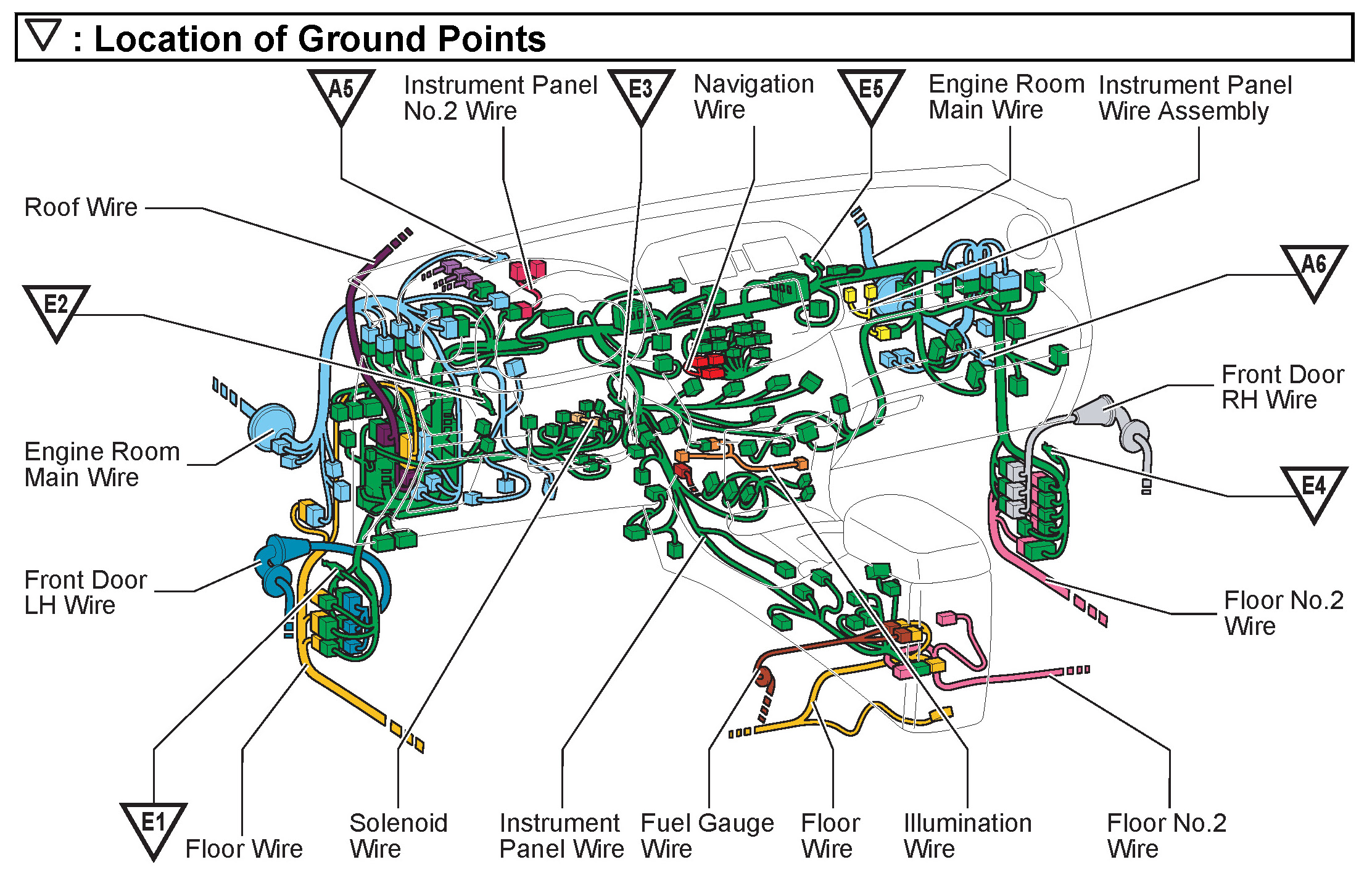 ▽ : Location of Ground Points

A5
Instrument Panel No.2 Wire
E3
Navigation Wire
E5
Engine Room Main Wire
Instrument Panel Wire Assembly

Roof Wire

E2

A6

Front Door RH Wire

Engine Room Main Wire

E4

Front Door LH Wire

Floor No.2 Wire

E1
Floor Wire
Solenoid Wire
Instrument Panel Wire
Fuel Gauge Wire
Floor Wire
Illumination Wire
Floor No.2 Wire