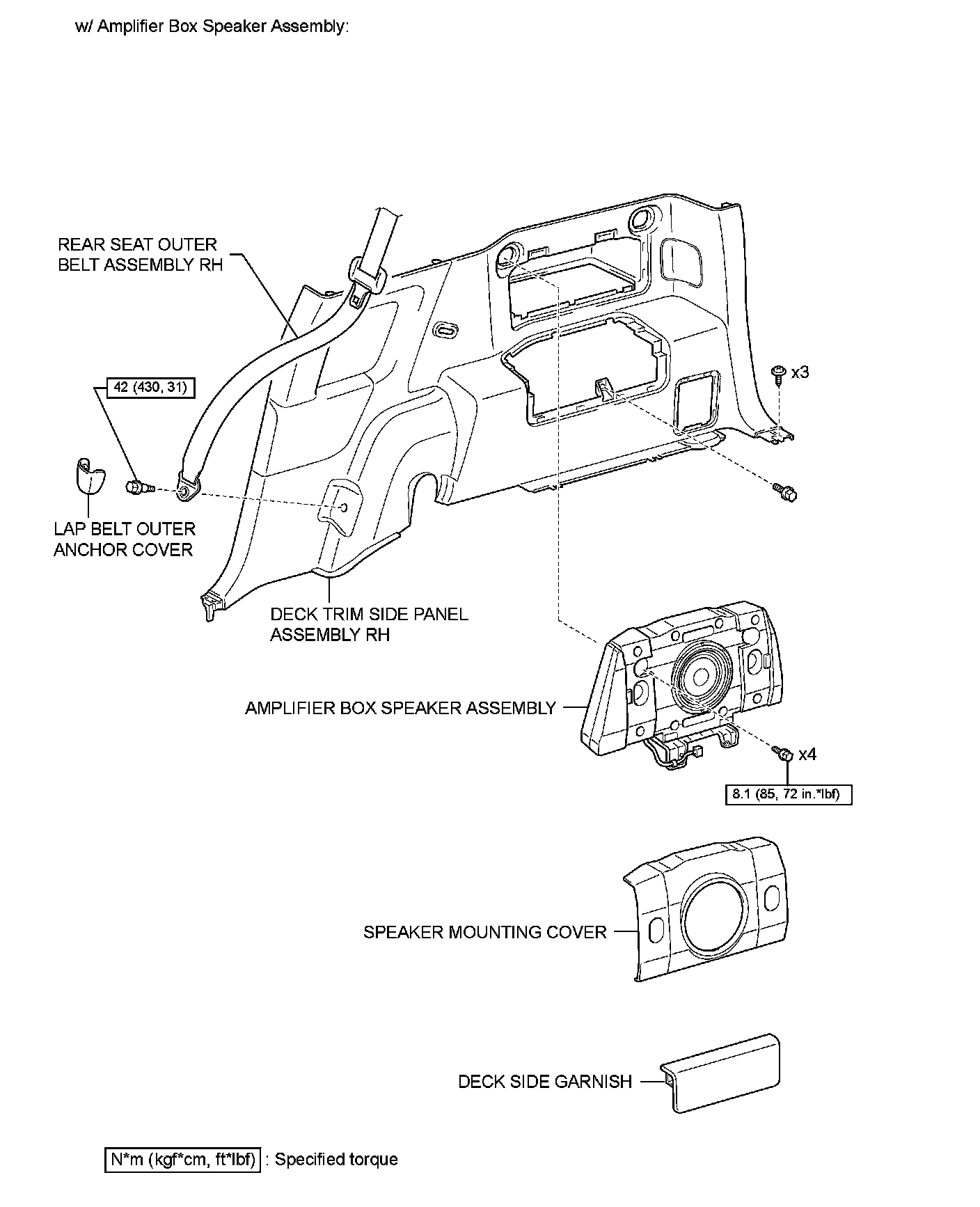 w/ Amplifier Box Speaker Assembly:

REAR SEAT OUTER BELT ASSEMBLY RH

42 (430, 31)

x3

LAP BELT OUTER ANCHOR COVER

DECK TRIM SIDE PANEL ASSEMBLY RH

AMPLIFIER BOX SPEAKER ASSEMBLY

x4

8.1 (85, 72 in.*lbf)

SPEAKER MOUNTING COVER

DECK SIDE GARNISH

N*m (kgf*cm, ft*lbf) : Specified torque