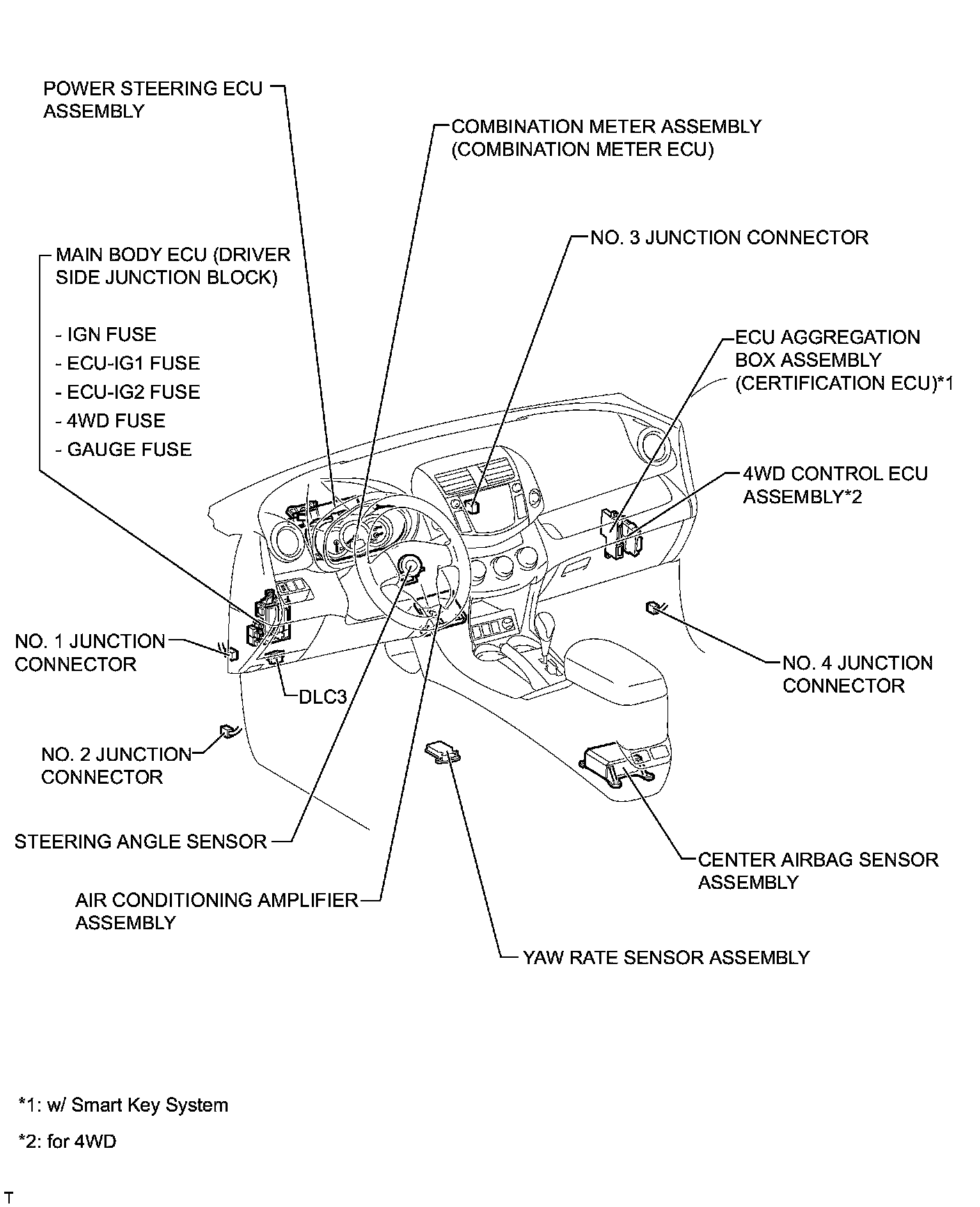 POWER STEERING ECU ASSEMBLY

COMBINATION METER ASSEMBLY (COMBINATION METER ECU)

MAIN BODY ECU (DRIVER SIDE JUNCTION BLOCK)

- IGN FUSE
- ECU-IG1 FUSE
- ECU-IG2 FUSE
- 4WD FUSE
- GAUGE FUSE

NO. 3 JUNCTION CONNECTOR

ECU AGGREGATION BOX ASSEMBLY (CERTIFICATION ECU)*1

4WD CONTROL ECU ASSEMBLY*2

NO. 1 JUNCTION CONNECTOR

DLC3

NO. 4 JUNCTION CONNECTOR

NO. 2 JUNCTION CONNECTOR

STEERING ANGLE SENSOR

CENTER AIRBAG SENSOR ASSEMBLY

AIR CONDITIONING AMPLIFIER ASSEMBLY

YAW RATE SENSOR ASSEMBLY

*1: w/ Smart Key System

*2: for 4WD

T