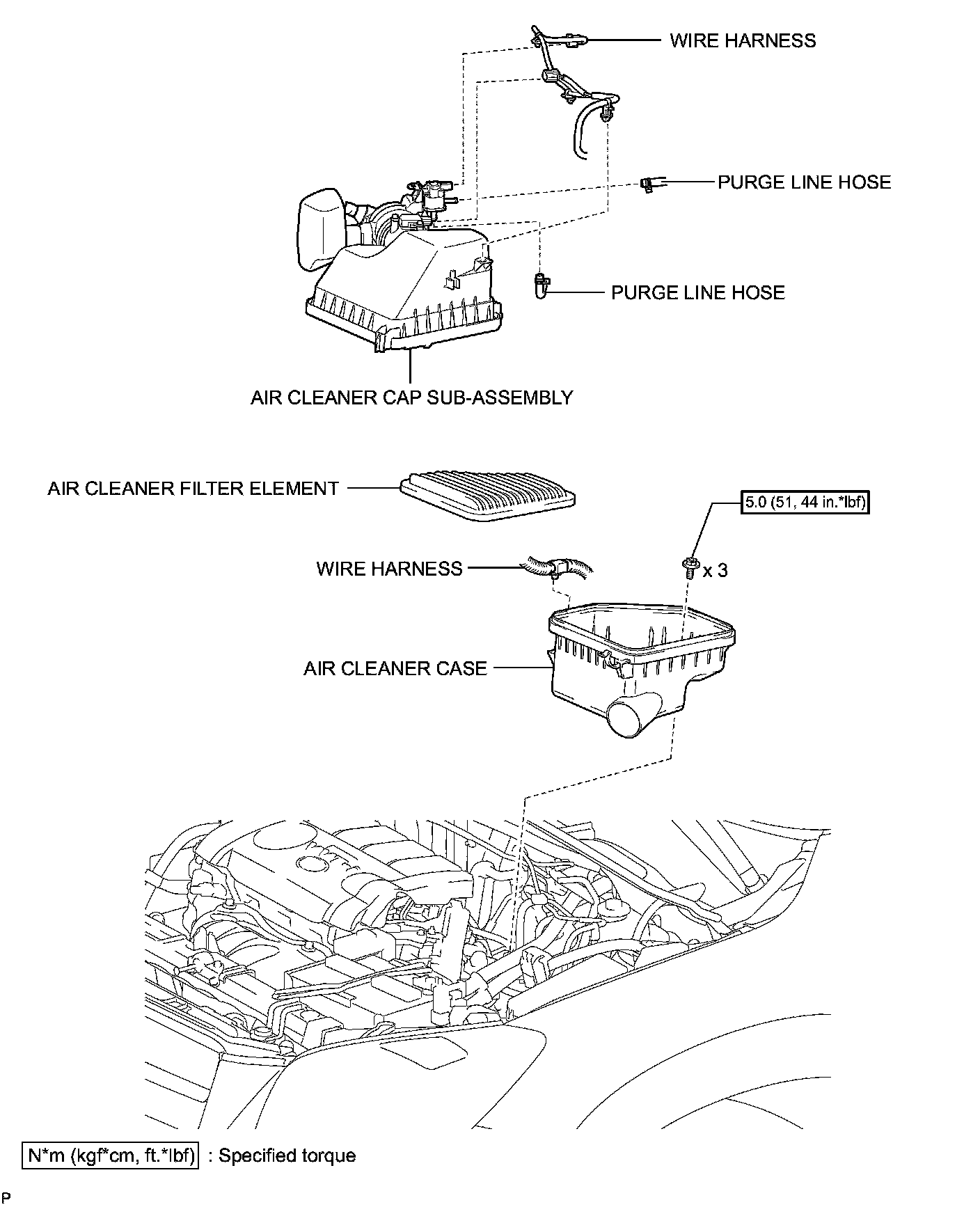 WIRE HARNESS

PURGE LINE HOSE

PURGE LINE HOSE

AIR CLEANER CAP SUB-ASSEMBLY

AIR CLEANER FILTER ELEMENT

5.0 (51, 44 in.*lbf)

WIRE HARNESS

x 3

AIR CLEANER CASE

N*m (kgf*cm, ft.*lbf) : Specified torque

P