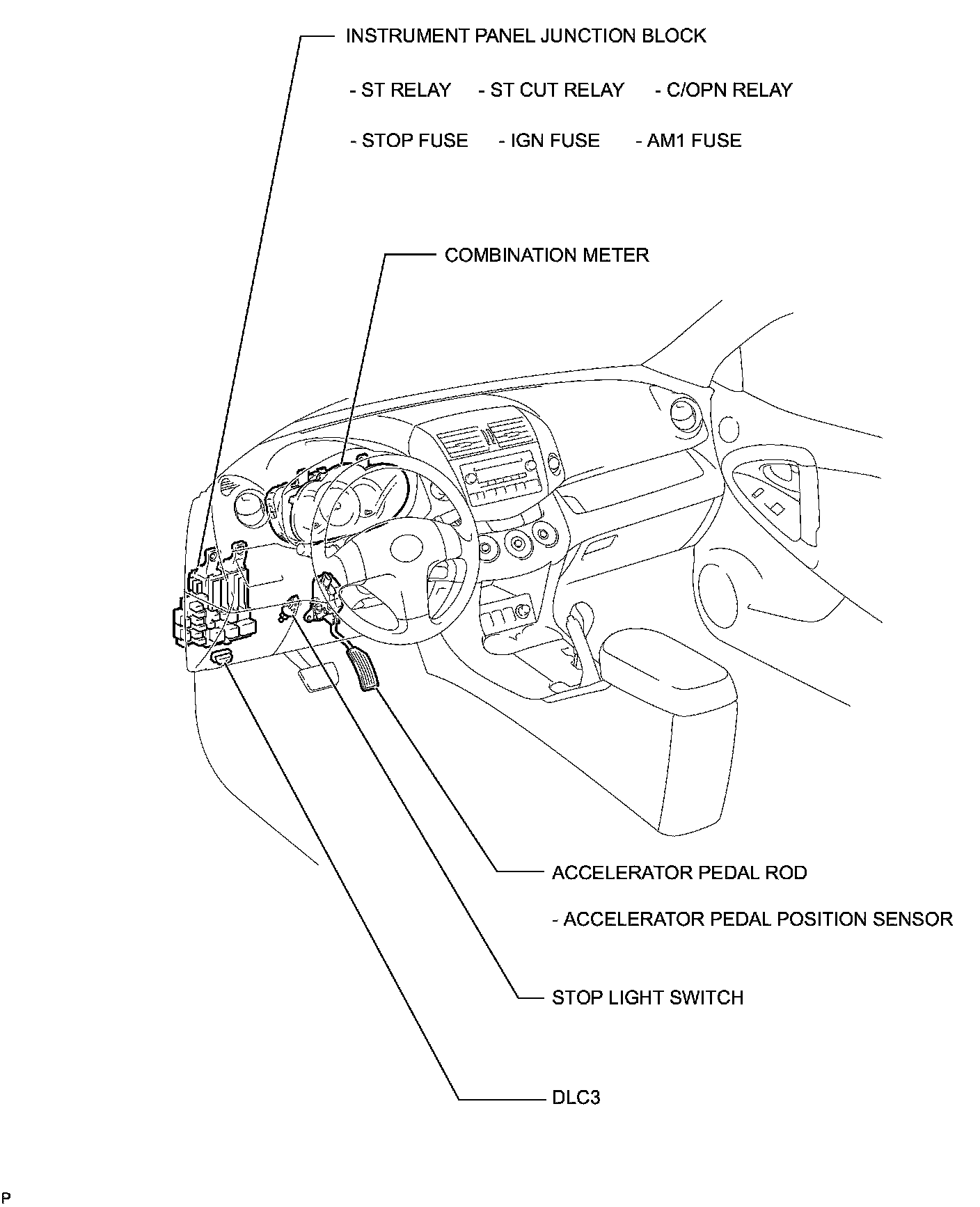 INSTRUMENT PANEL JUNCTION BLOCK

- ST RELAY - ST CUT RELAY - C/OPN RELAY

- STOP FUSE - IGN FUSE - AM1 FUSE

COMBINATION METER

ACCELERATOR PEDAL ROD

- ACCELERATOR PEDAL POSITION SENSOR

STOP LIGHT SWITCH

DLC3

P