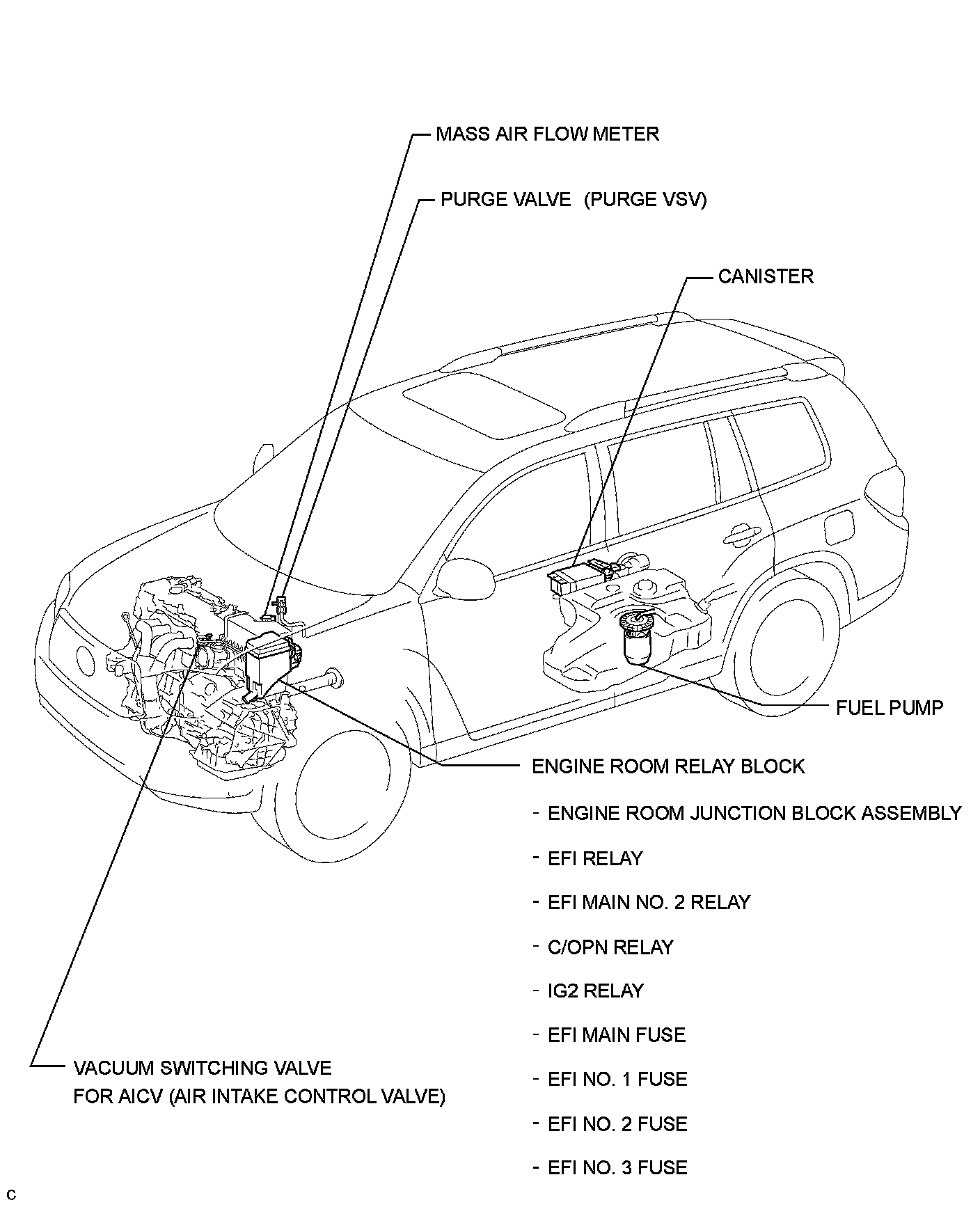 MASS AIR FLOW METER

PURGE VALVE (PURGE VSV)

CANISTER

FUEL PUMP

ENGINE ROOM RELAY BLOCK

- ENGINE ROOM JUNCTION BLOCK ASSEMBLY

- EFI RELAY

- EFI MAIN NO. 2 RELAY

- C/OPN RELAY

- IG2 RELAY

- EFI MAIN FUSE

- EFI NO. 1 FUSE

- EFI NO. 2 FUSE

- EFI NO. 3 FUSE

VACUUM SWITCHING VALVE
FOR AICV (AIR INTAKE CONTROL VALVE)

C