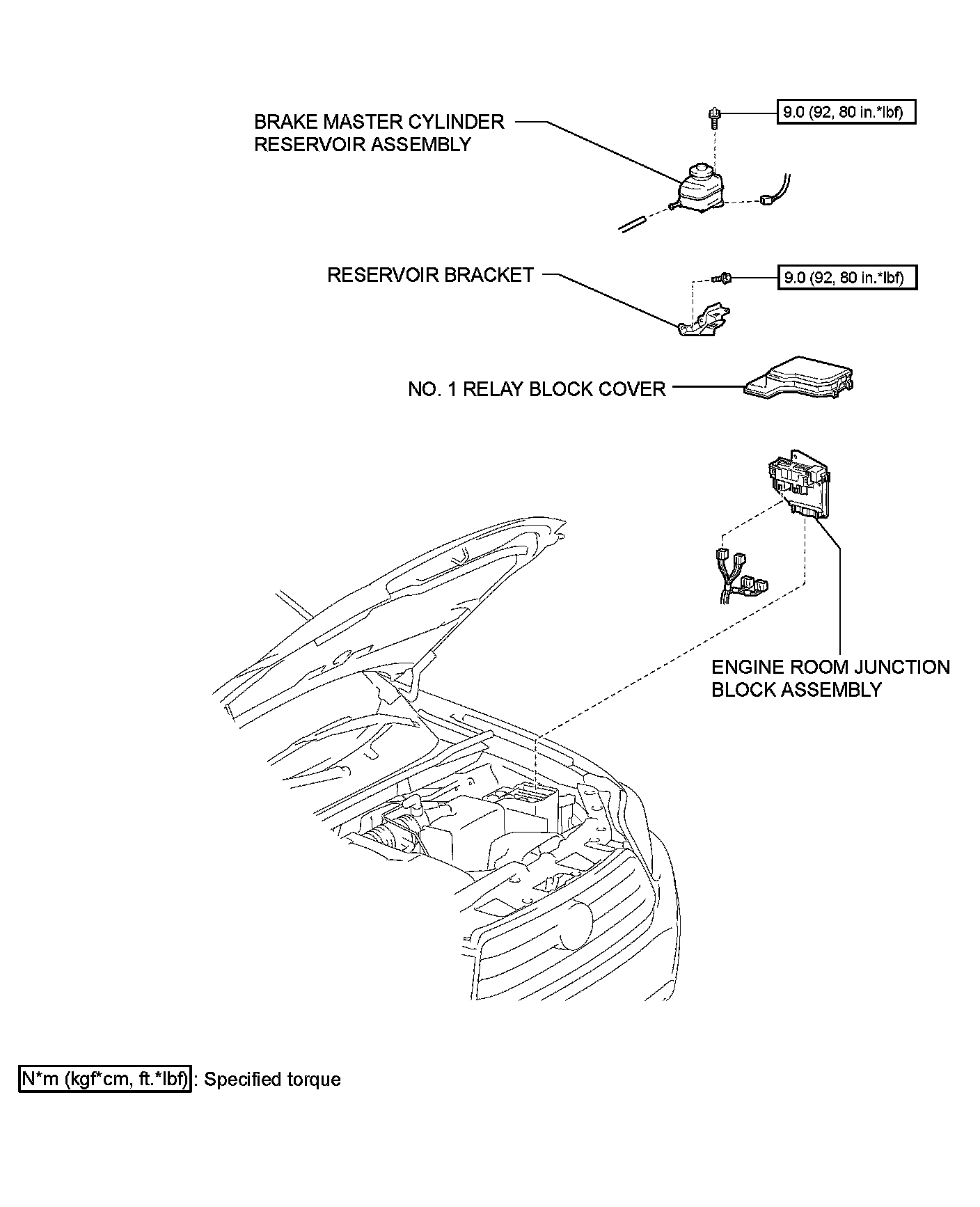 BRAKE MASTER CYLINDER RESERVOIR ASSEMBLY

9.0 (92, 80 in.*lbf)

RESERVOIR BRACKET

9.0 (92, 80 in.*lbf)

NO. 1 RELAY BLOCK COVER

ENGINE ROOM JUNCTION BLOCK ASSEMBLY

N*m (kgf*cm, ft.*lbf) : Specified torque