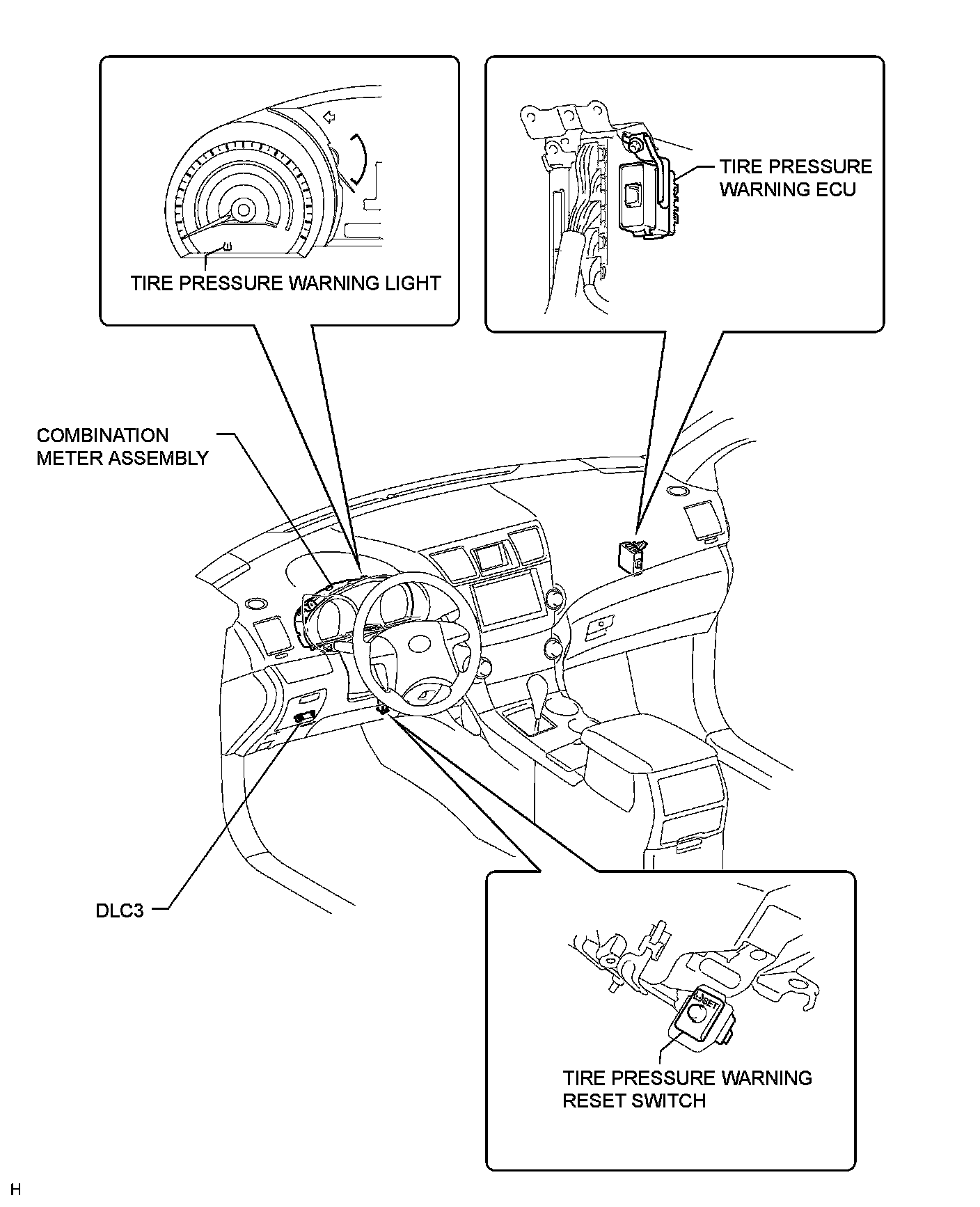 TIRE PRESSURE WARNING LIGHT

TIRE PRESSURE WARNING ECU

COMBINATION METER ASSEMBLY

DLC3

SET

TIRE PRESSURE WARNING RESET SWITCH

H