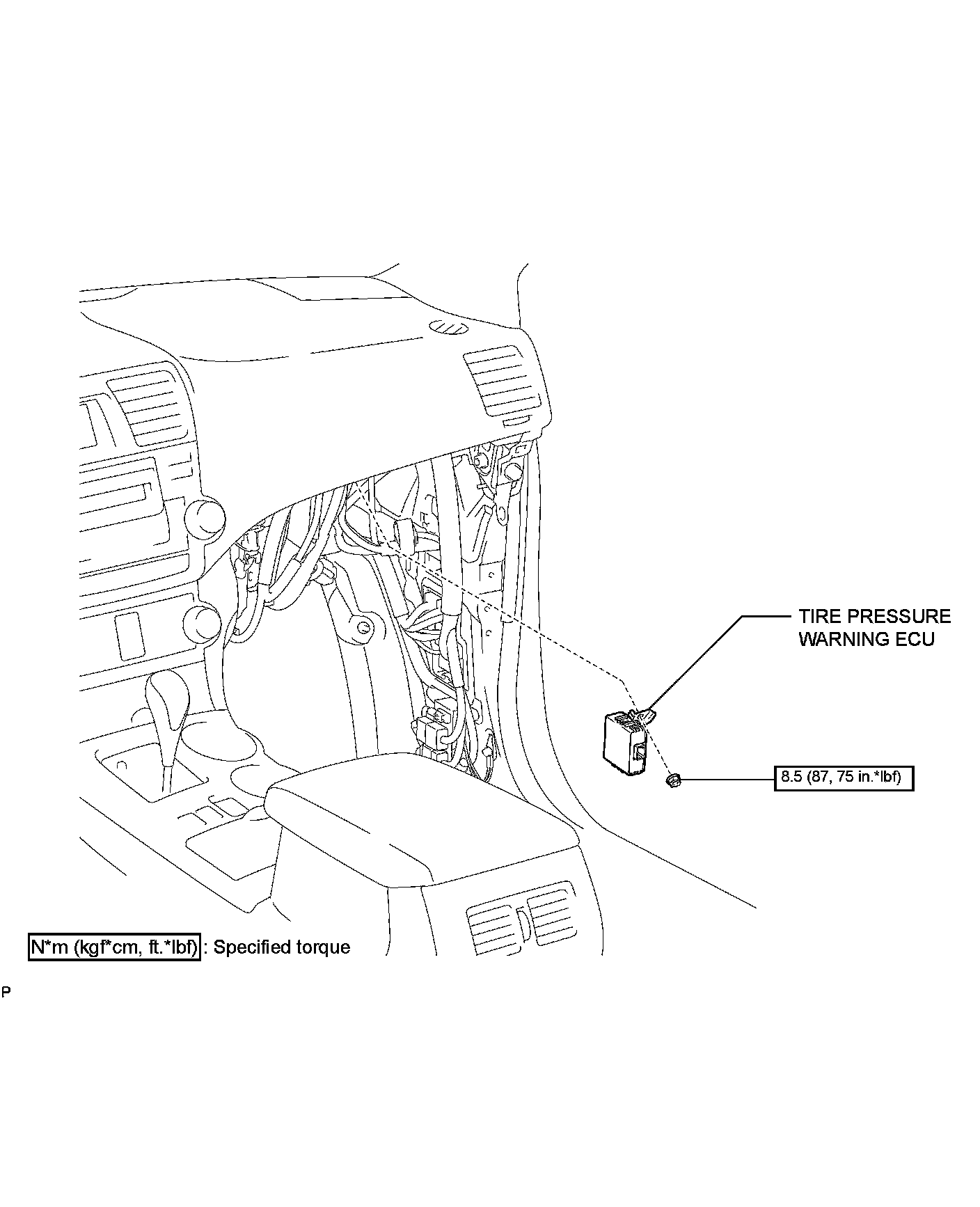 TIRE PRESSURE WARNING ECU

8.5 (87, 75 in.*lbf)

N*m (kgf*cm, ft.*lbf) : Specified torque

P