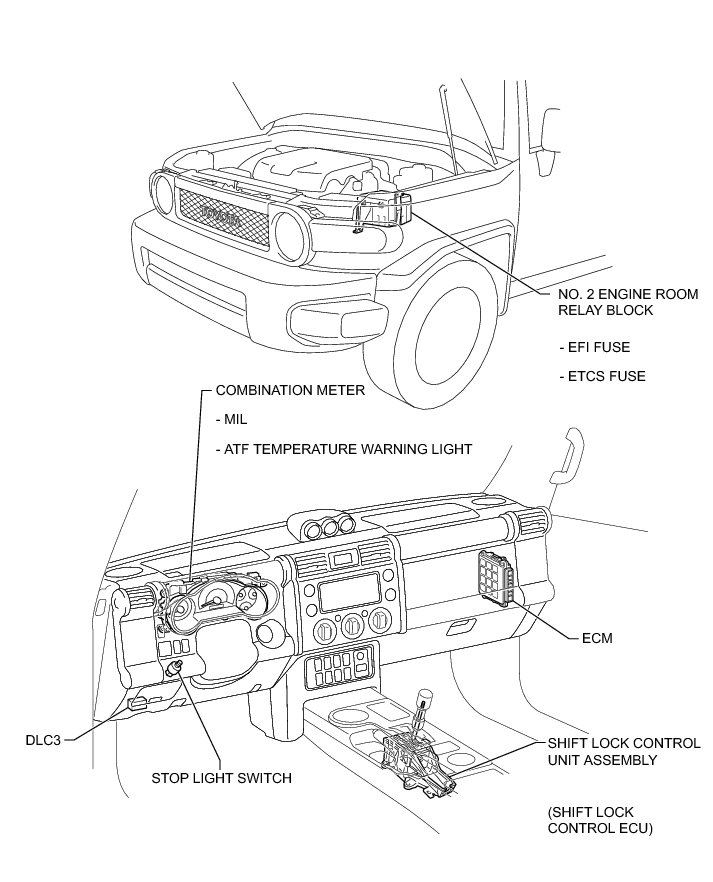 TOYOTA

NO. 2 ENGINE ROOM RELAY BLOCK

- EFI FUSE

- ETCS FUSE

COMBINATION METER

- MIL

- ATF TEMPERATURE WARNING LIGHT

ECM

DLC3

STOP LIGHT SWITCH

SHIFT LOCK CONTROL UNIT ASSEMBLY

(SHIFT LOCK CONTROL ECU)