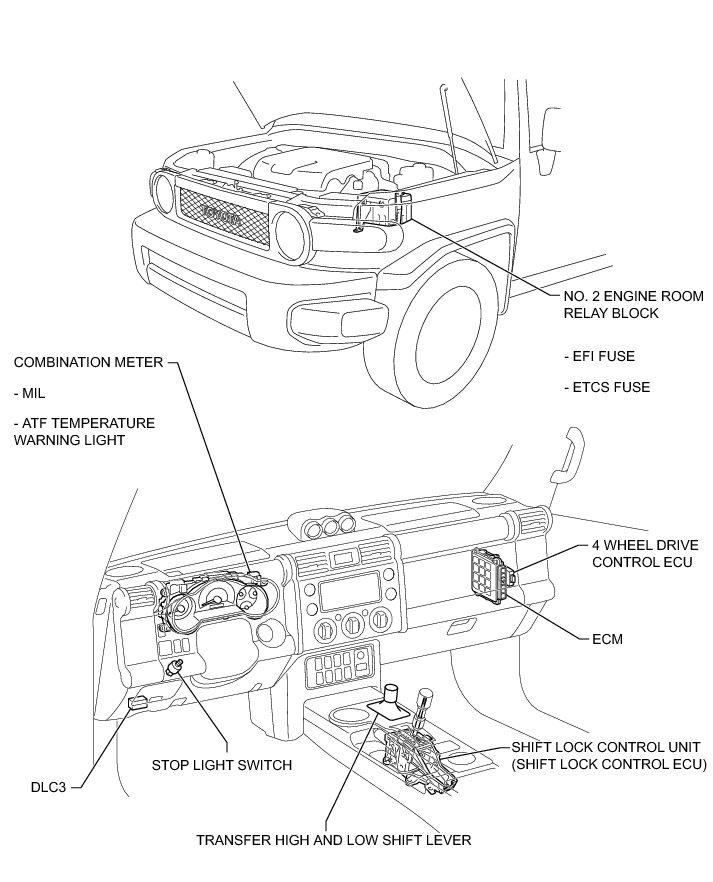 NO. 2 ENGINE ROOM RELAY BLOCK

- EFI FUSE

- ETCS FUSE

COMBINATION METER

- MIL

- ATF TEMPERATURE WARNING LIGHT

4 WHEEL DRIVE CONTROL ECU

ECM

SHIFT LOCK CONTROL UNIT (SHIFT LOCK CONTROL ECU)

STOP LIGHT SWITCH

DLC3

TRANSFER HIGH AND LOW SHIFT LEVER