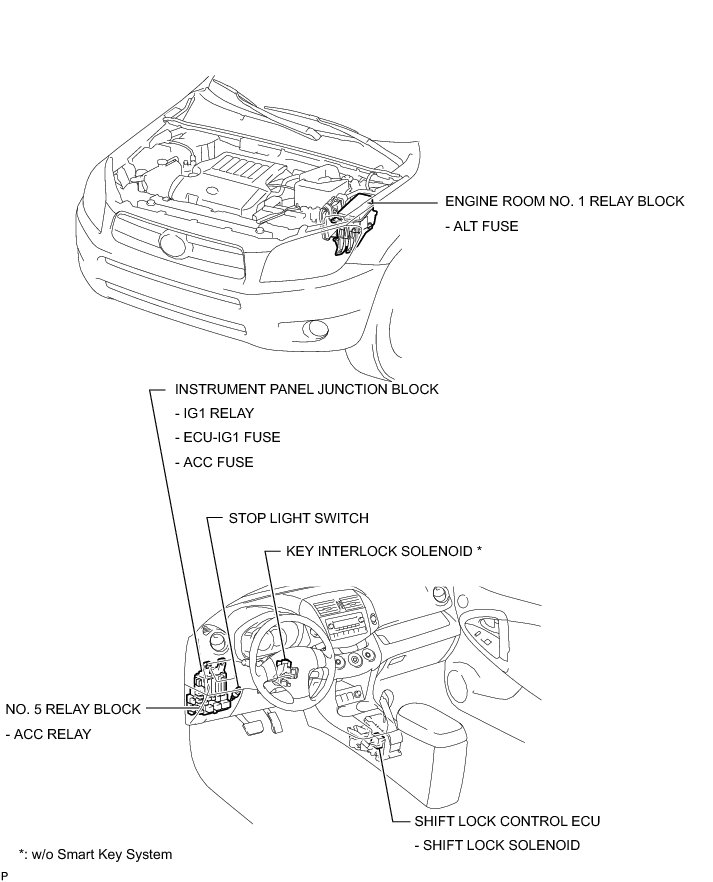 ENGINE ROOM NO. 1 RELAY BLOCK
- ALT FUSE

INSTRUMENT PANEL JUNCTION BLOCK
- IG1 RELAY
- ECU-IG1 FUSE
- ACC FUSE

STOP LIGHT SWITCH

KEY INTERLOCK SOLENOID *

NO. 5 RELAY BLOCK
- ACC RELAY

SHIFT LOCK CONTROL ECU
- SHIFT LOCK SOLENOID

*: w/o Smart Key System

P