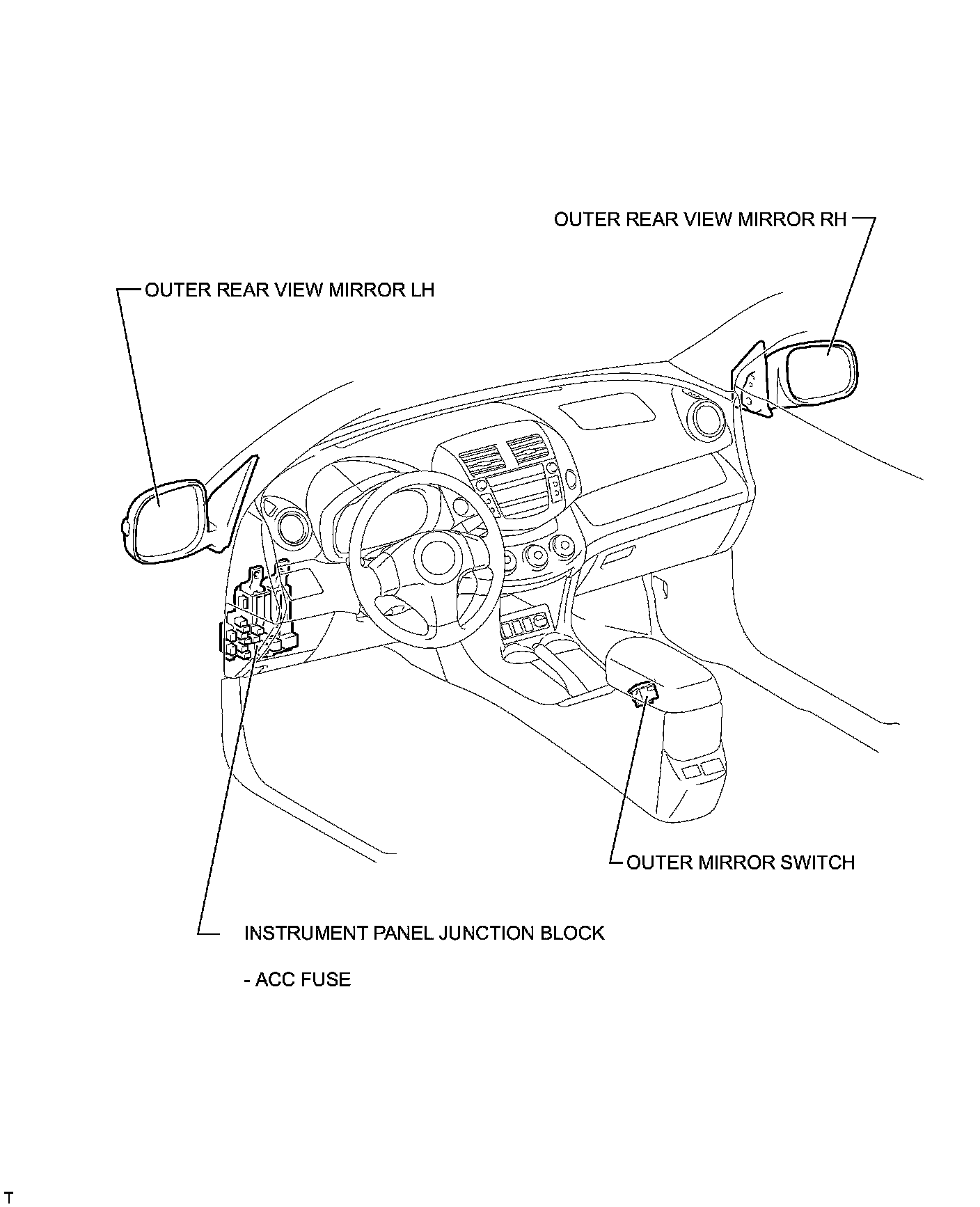 OUTER REAR VIEW MIRROR RH

OUTER REAR VIEW MIRROR LH

OUTER MIRROR SWITCH

INSTRUMENT PANEL JUNCTION BLOCK

- ACC FUSE

T