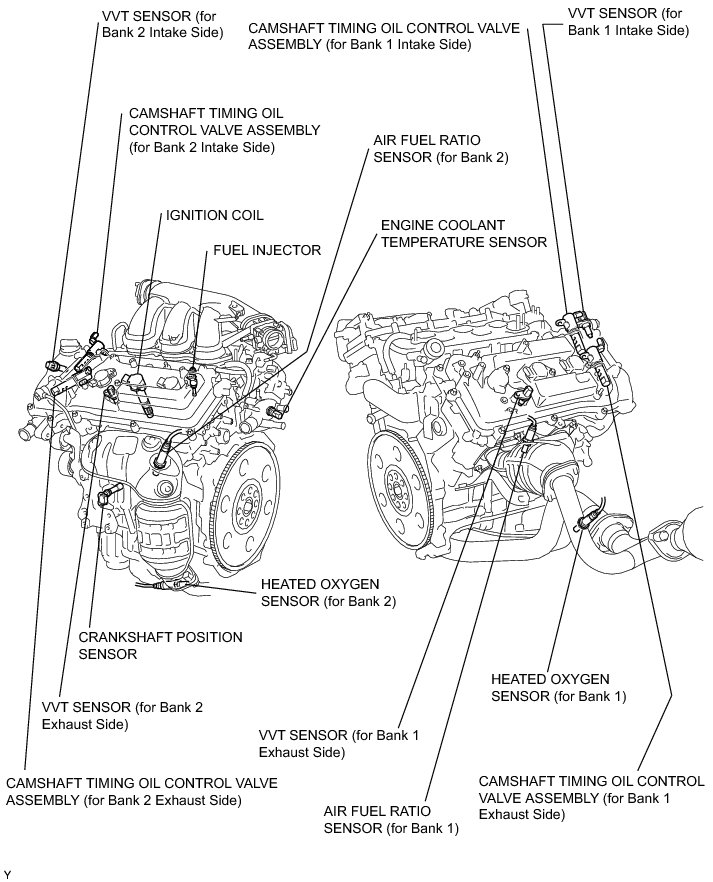 VVT SENSOR (for Bank 2 Intake Side)

CAMSHAFT TIMING OIL CONTROL VALVE ASSEMBLY (for Bank 1 Intake Side)

VVT SENSOR (for Bank 1 Intake Side)

CAMSHAFT TIMING OIL CONTROL VALVE ASSEMBLY (for Bank 2 Intake Side)

AIR FUEL RATIO SENSOR (for Bank 2)

IGNITION COIL

ENGINE COOLANT TEMPERATURE SENSOR

FUEL INJECTOR

HEATED OXYGEN SENSOR (for Bank 2)

CRANKSHAFT POSITION SENSOR

HEATED OXYGEN SENSOR (for Bank 1)

VVT SENSOR (for Bank 2 Exhaust Side)

VVT SENSOR (for Bank 1 Exhaust Side)

CAMSHAFT TIMING OIL CONTROL VALVE ASSEMBLY (for Bank 2 Exhaust Side)

CAMSHAFT TIMING OIL CONTROL VALVE ASSEMBLY (for Bank 1 Exhaust Side)

AIR FUEL RATIO SENSOR (for Bank 1)

Y