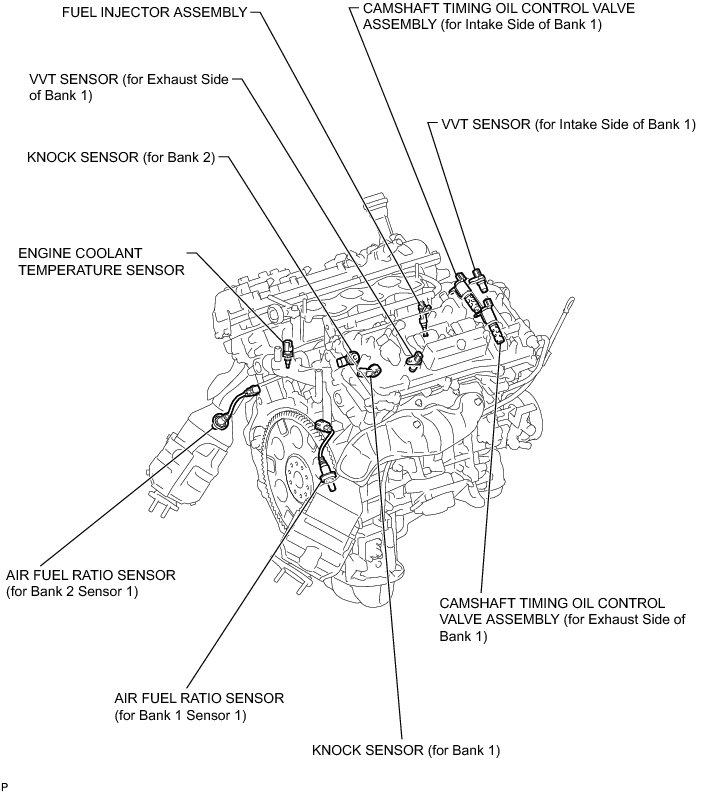 FUEL INJECTOR ASSEMBLY

CAMSHAFT TIMING OIL CONTROL VALVE ASSEMBLY (for Intake Side of Bank 1)

VVT SENSOR (for Exhaust Side of Bank 1)

VVT SENSOR (for Intake Side of Bank 1)

KNOCK SENSOR (for Bank 2)

ENGINE COOLANT TEMPERATURE SENSOR

AIR FUEL RATIO SENSOR (for Bank 2 Sensor 1)

CAMSHAFT TIMING OIL CONTROL VALVE ASSEMBLY (for Exhaust Side of Bank 1)

AIR FUEL RATIO SENSOR (for Bank 1 Sensor 1)

KNOCK SENSOR (for Bank 1)

P