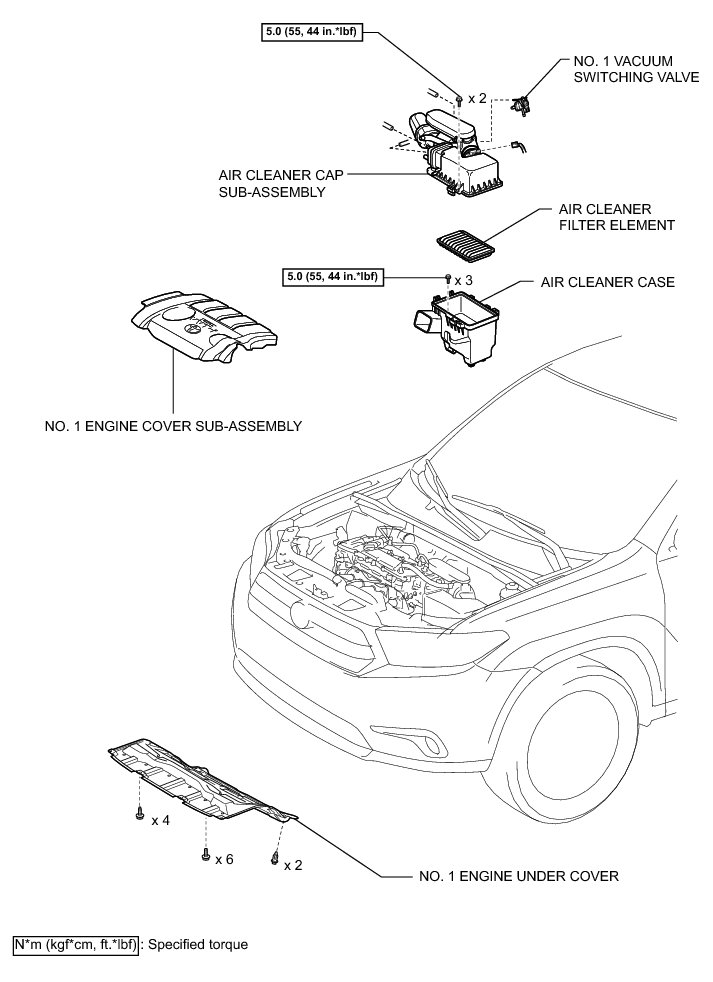 5.0 (55, 44 in.*lbf)

x 2

NO. 1 VACUUM SWITCHING VALVE

AIR CLEANER CAP SUB-ASSEMBLY

AIR CLEANER FILTER ELEMENT

5.0 (55, 44 in.*lbf)

x 3

AIR CLEANER CASE

NO. 1 ENGINE COVER SUB-ASSEMBLY

x 4

x 6

x 2

NO. 1 ENGINE UNDER COVER

N*m (kgf*cm, ft.*lbf) : Specified torque