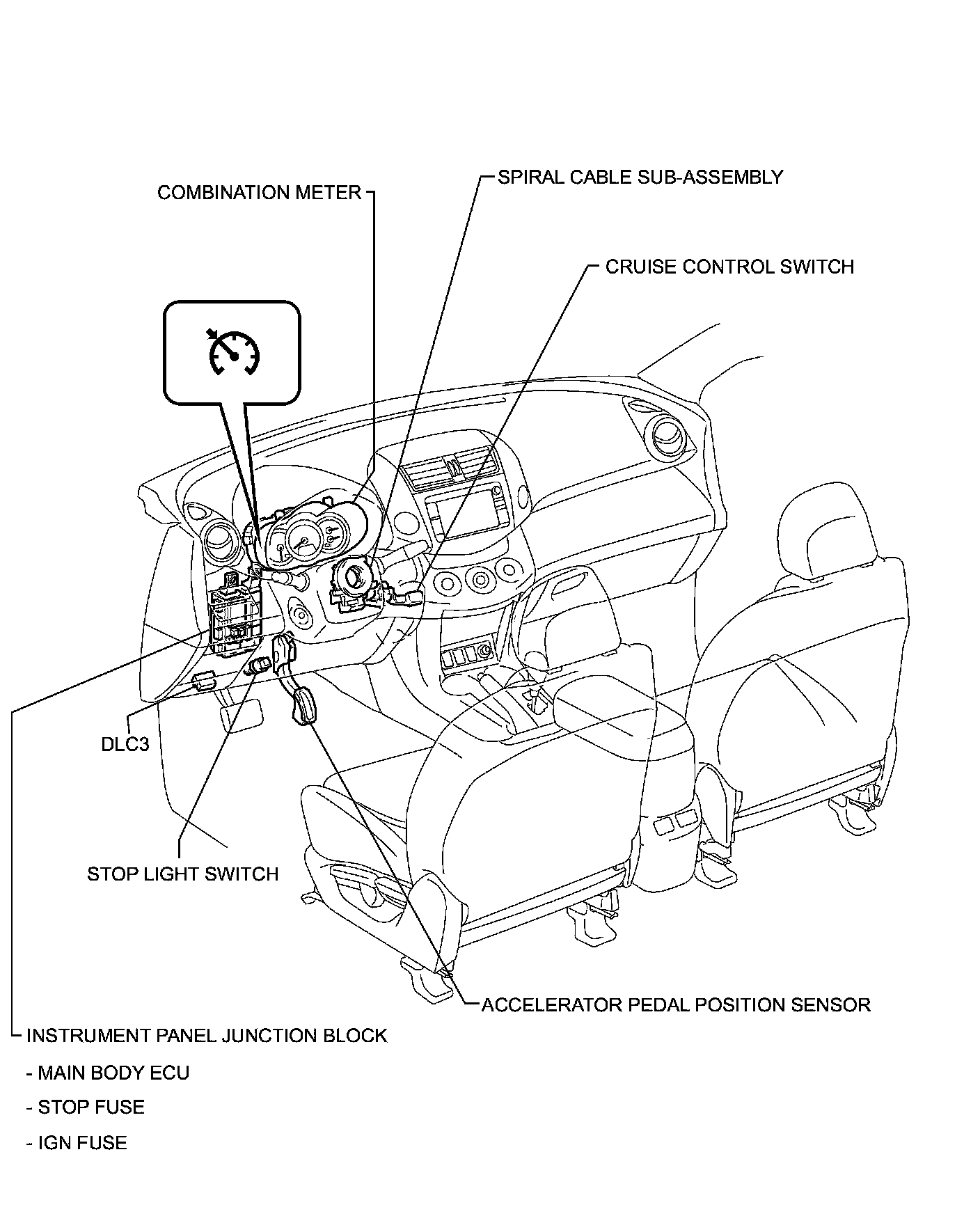 SPIRAL CABLE SUB-ASSEMBLY

COMBINATION METER

CRUISE CONTROL SWITCH

DLC3

STOP LIGHT SWITCH

ACCELERATOR PEDAL POSITION SENSOR

INSTRUMENT PANEL JUNCTION BLOCK

- MAIN BODY ECU

- STOP FUSE

- IGN FUSE