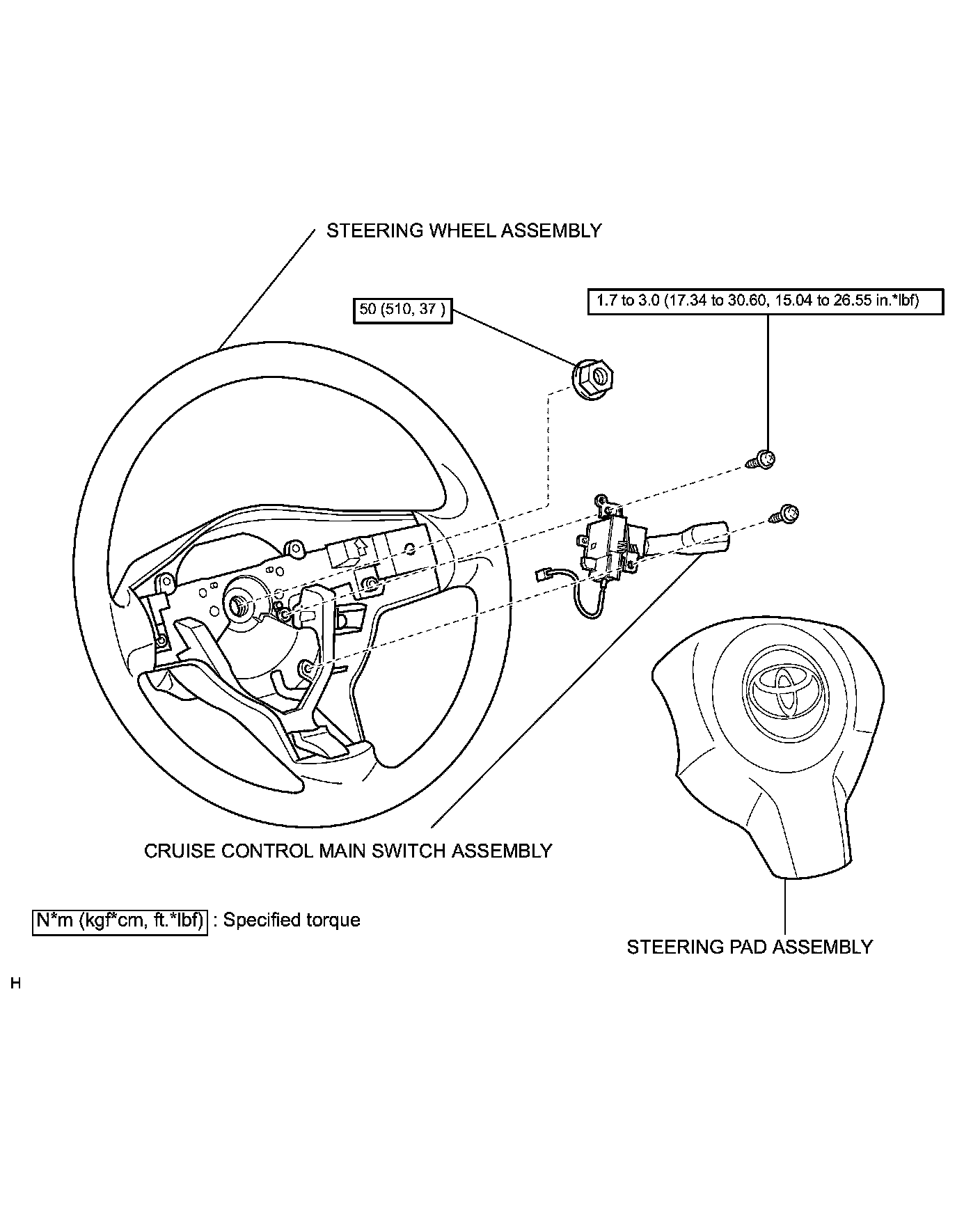 STEERING WHEEL ASSEMBLY

50 (510, 37 )

1.7 to 3.0 (17.34 to 30.60, 15.04 to 26.55 in.*lbf)

CRUISE CONTROL MAIN SWITCH ASSEMBLY

N*m (kgf*cm, ft.*lbf) : Specified torque

STEERING PAD ASSEMBLY

H