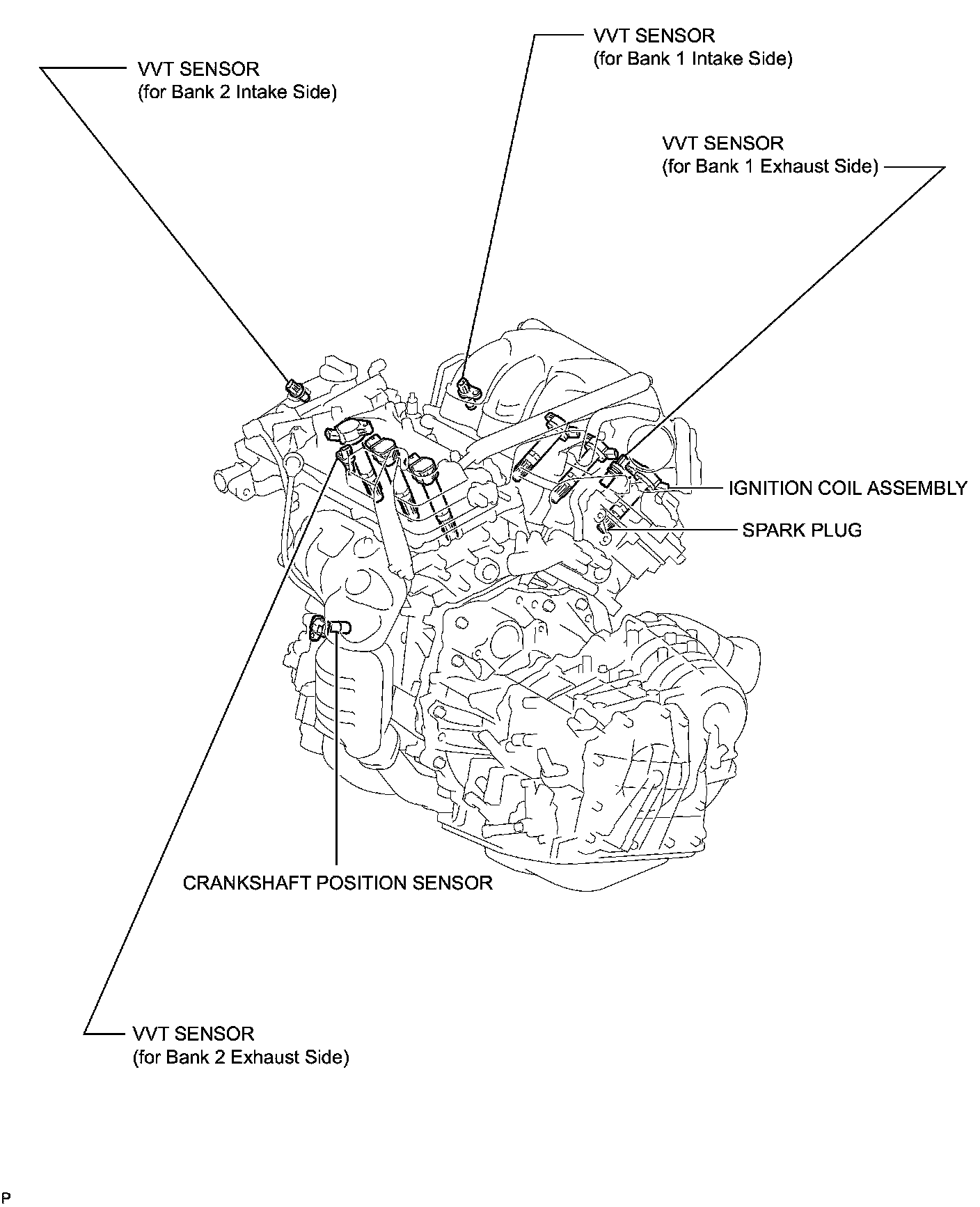 VVT SENSOR
(for Bank 1 Intake Side)

VVT SENSOR
(for Bank 2 Intake Side)

VVT SENSOR
(for Bank 1 Exhaust Side)

IGNITION COIL ASSEMBLY

SPARK PLUG

CRANKSHAFT POSITION SENSOR

VVT SENSOR
(for Bank 2 Exhaust Side)

P