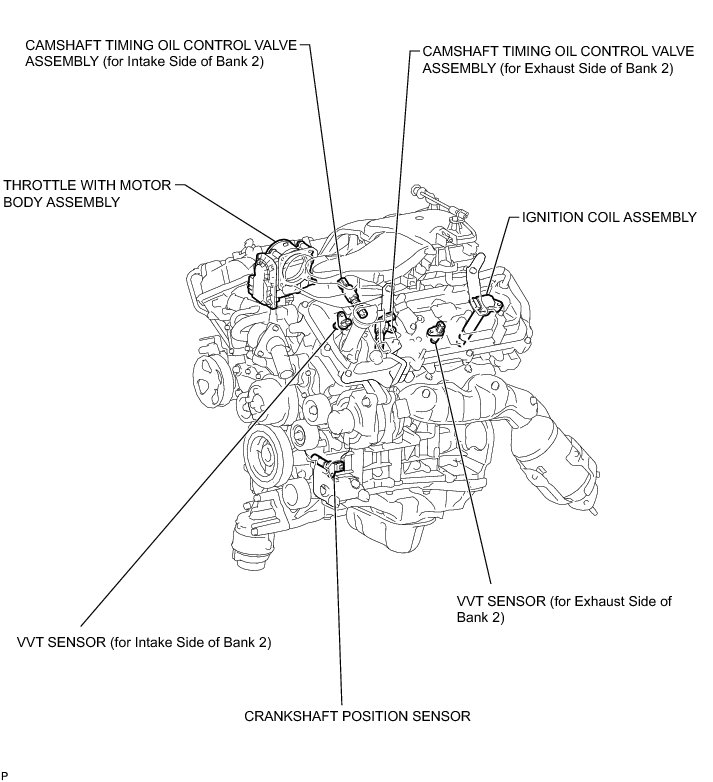 CAMSHAFT TIMING OIL CONTROL VALVE ASSEMBLY (for Intake Side of Bank 2)

CAMSHAFT TIMING OIL CONTROL VALVE ASSEMBLY (for Exhaust Side of Bank 2)

THROTTLE WITH MOTOR BODY ASSEMBLY

IGNITION COIL ASSEMBLY

VVT SENSOR (for Exhaust Side of Bank 2)

VVT SENSOR (for Intake Side of Bank 2)

CRANKSHAFT POSITION SENSOR

P