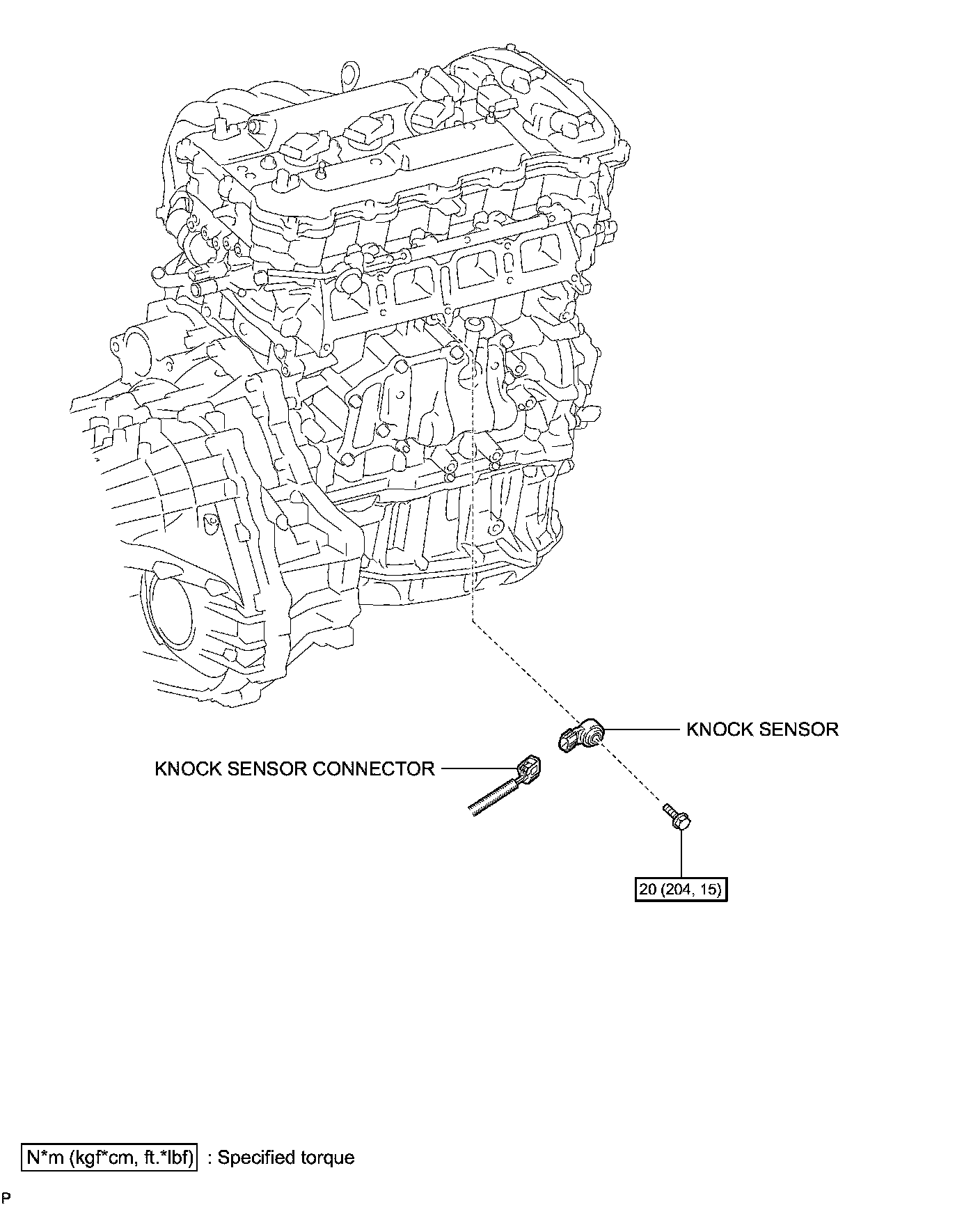 KNOCK SENSOR

KNOCK SENSOR CONNECTOR

20 (204, 15)

N*m (kgf*cm, ft.*lbf) : Specified torque

P