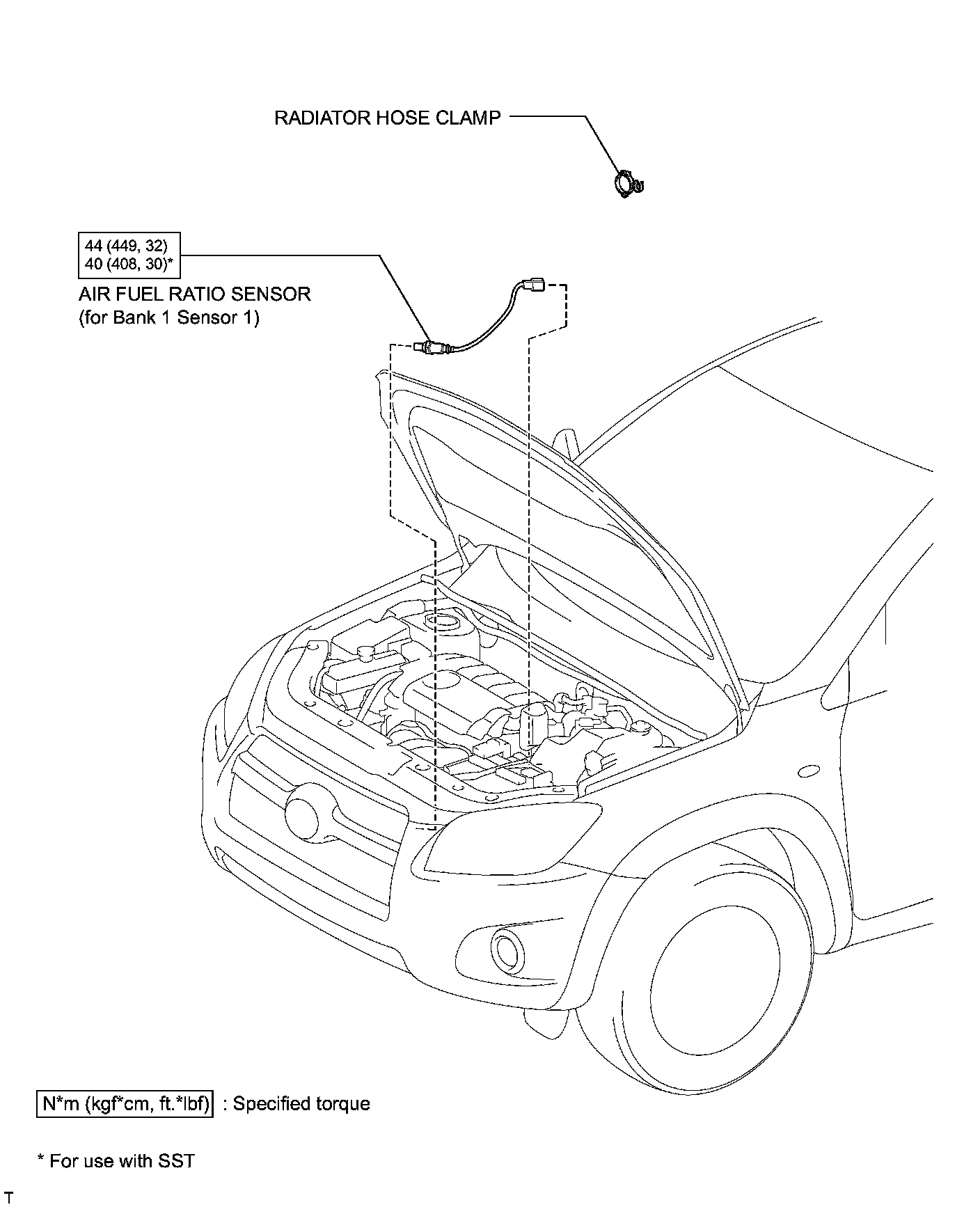 RADIATOR HOSE CLAMP

44 (449, 32)
40 (408, 30)*

AIR FUEL RATIO SENSOR
(for Bank 1 Sensor 1)

N*m (kgf*cm, ft.*lbf) : Specified torque

* For use with SST

T