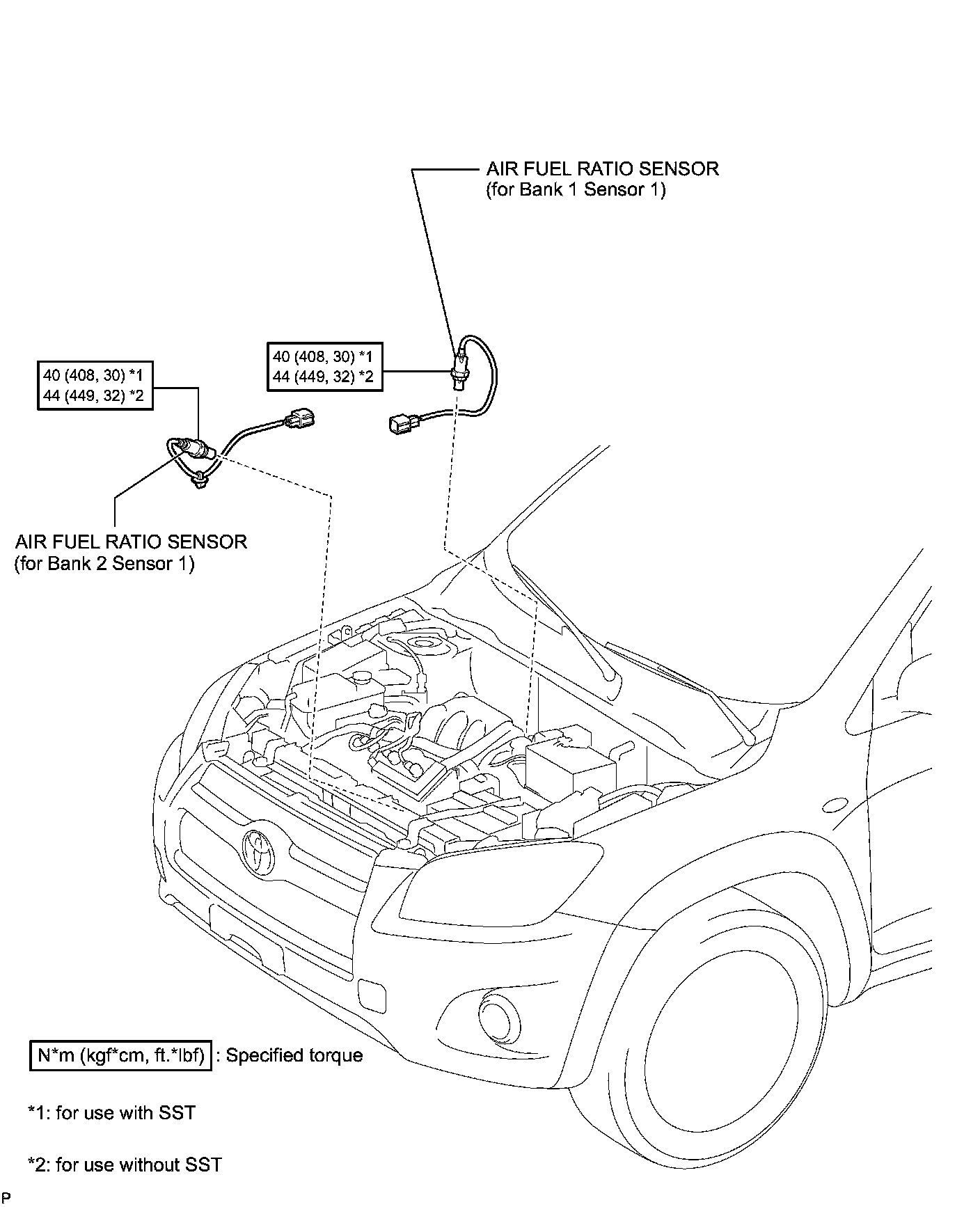 AIR FUEL RATIO SENSOR
(for Bank 1 Sensor 1)

40 (408, 30) *1
44 (449, 32) *2

40 (408, 30) *1
44 (449, 32) *2

AIR FUEL RATIO SENSOR
(for Bank 2 Sensor 1)

N*m (kgf*cm, ft.*lbf) : Specified torque

*1: for use with SST

*2: for use without SST

P