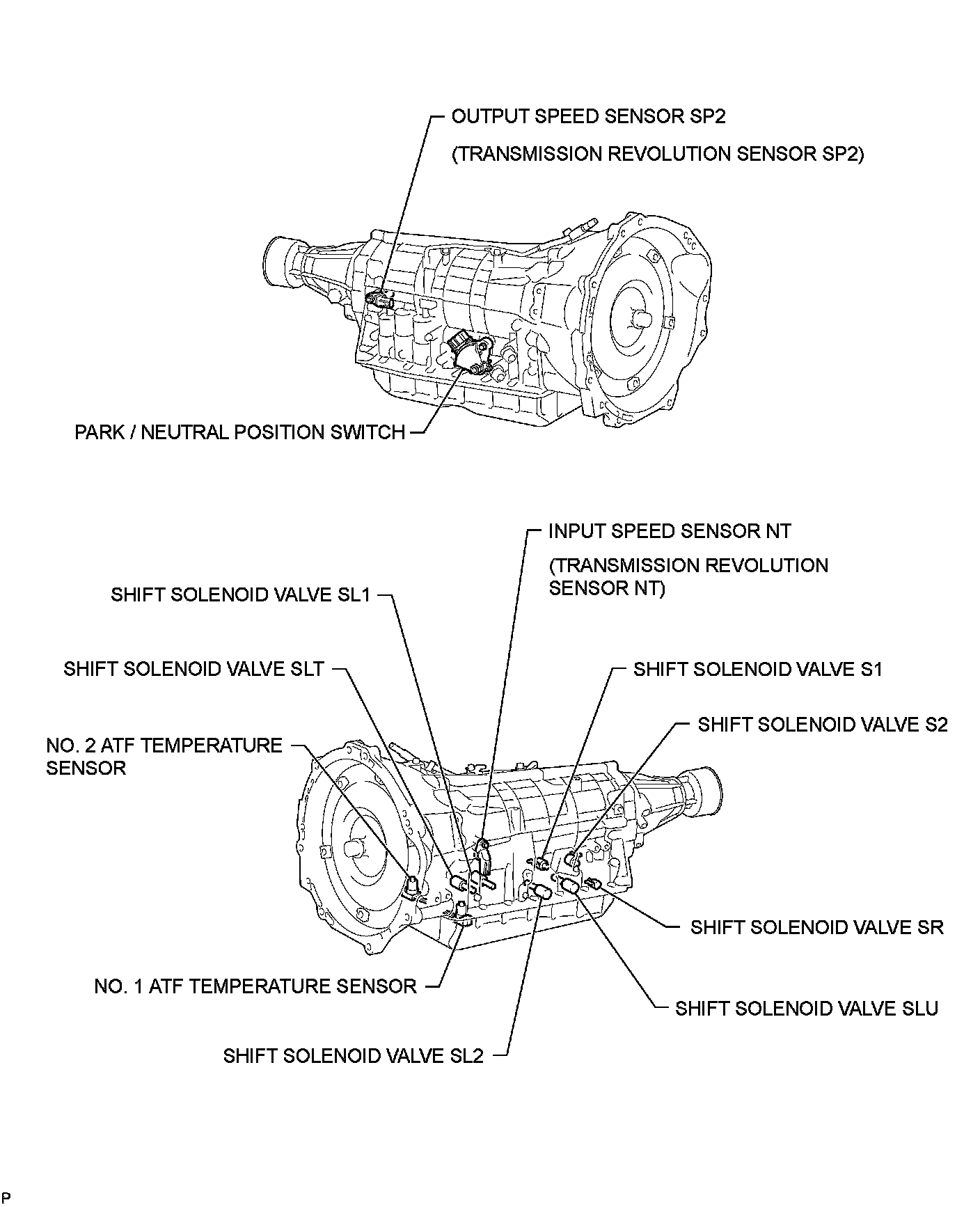 OUTPUT SPEED SENSOR SP2
(TRANSMISSION REVOLUTION SENSOR SP2)

PARK / NEUTRAL POSITION SWITCH

INPUT SPEED SENSOR NT
(TRANSMISSION REVOLUTION SENSOR NT)

SHIFT SOLENOID VALVE SL1

SHIFT SOLENOID VALVE SLT

SHIFT SOLENOID VALVE S1

SHIFT SOLENOID VALVE S2

NO. 2 ATF TEMPERATURE SENSOR

SHIFT SOLENOID VALVE SR

NO. 1 ATF TEMPERATURE SENSOR

SHIFT SOLENOID VALVE SLU

SHIFT SOLENOID VALVE SL2

P