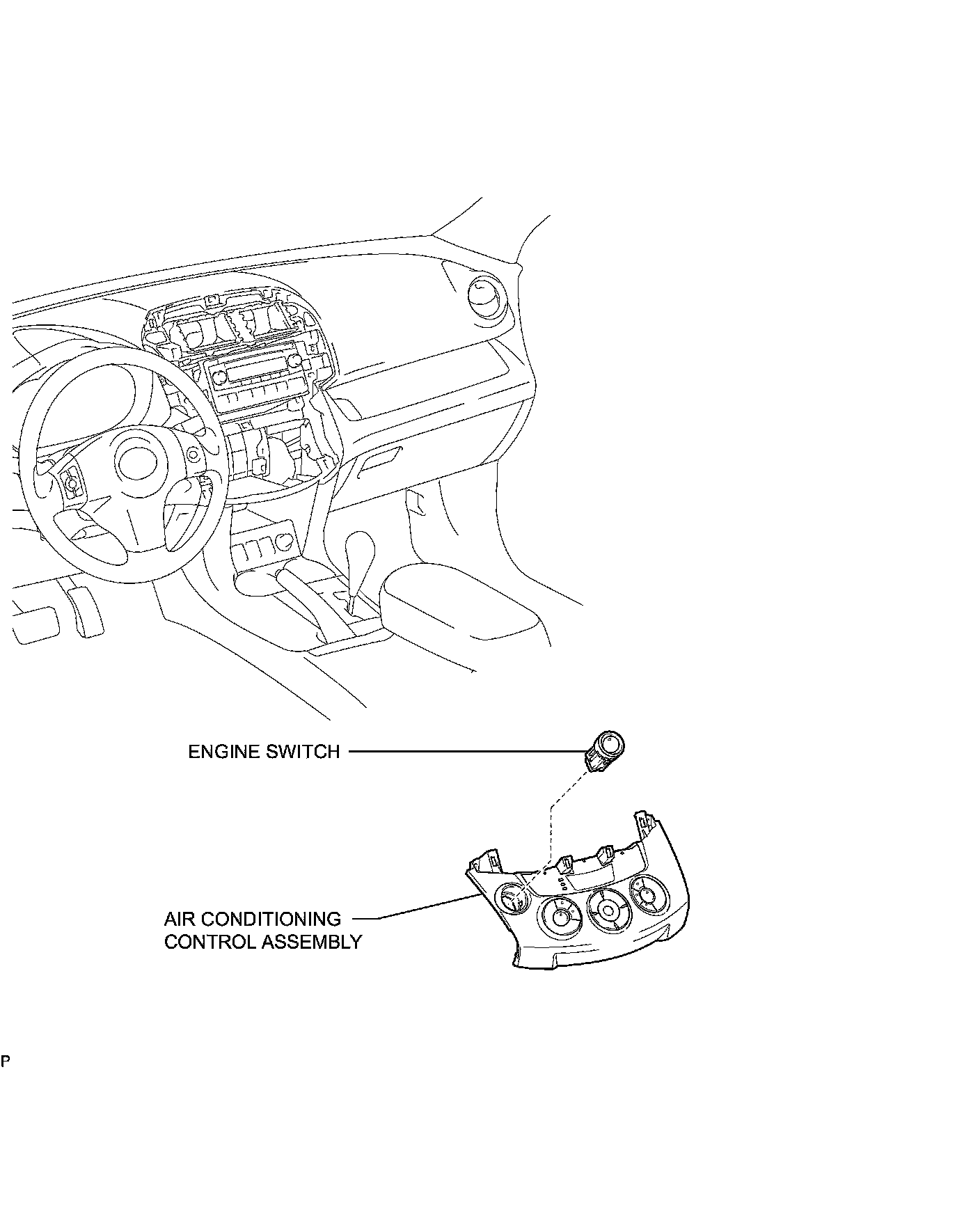 ENGINE SWITCH

AIR CONDITIONING
CONTROL ASSEMBLY

P