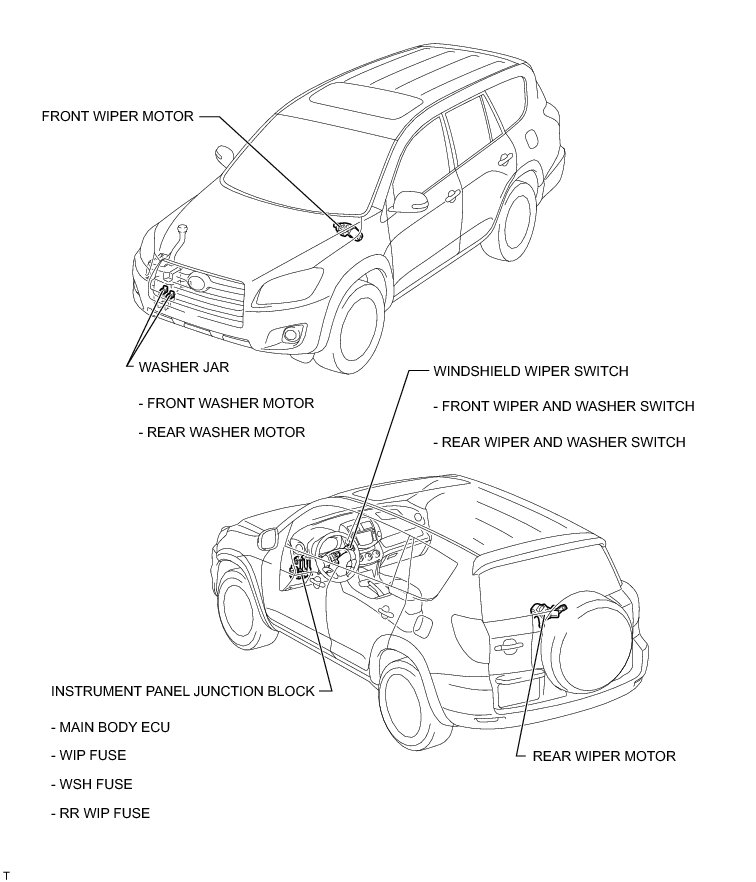 FRONT WIPER MOTOR

WASHER JAR

- FRONT WASHER MOTOR

- REAR WASHER MOTOR

WINDSHIELD WIPER SWITCH

- FRONT WIPER AND WASHER SWITCH

- REAR WIPER AND WASHER SWITCH

INSTRUMENT PANEL JUNCTION BLOCK

- MAIN BODY ECU

- WIP FUSE

- WSH FUSE

- RR WIP FUSE

REAR WIPER MOTOR

T