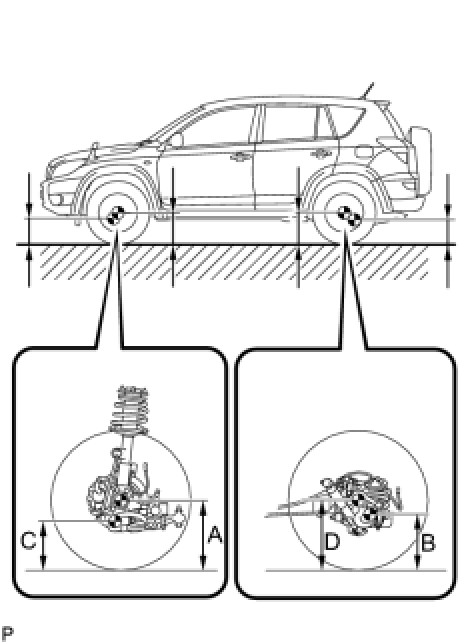 C
A
D
B
P