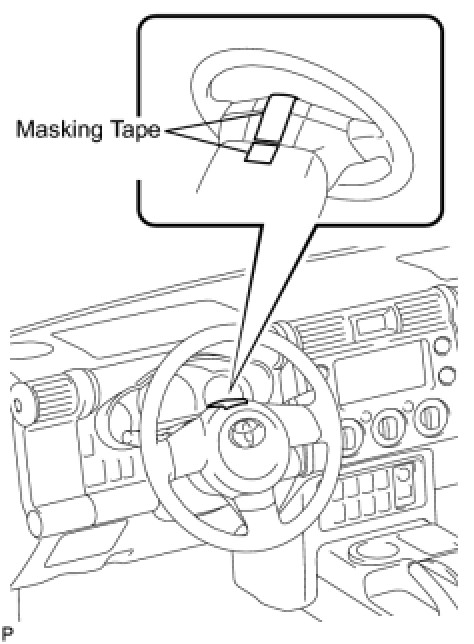 Masking Tape

P