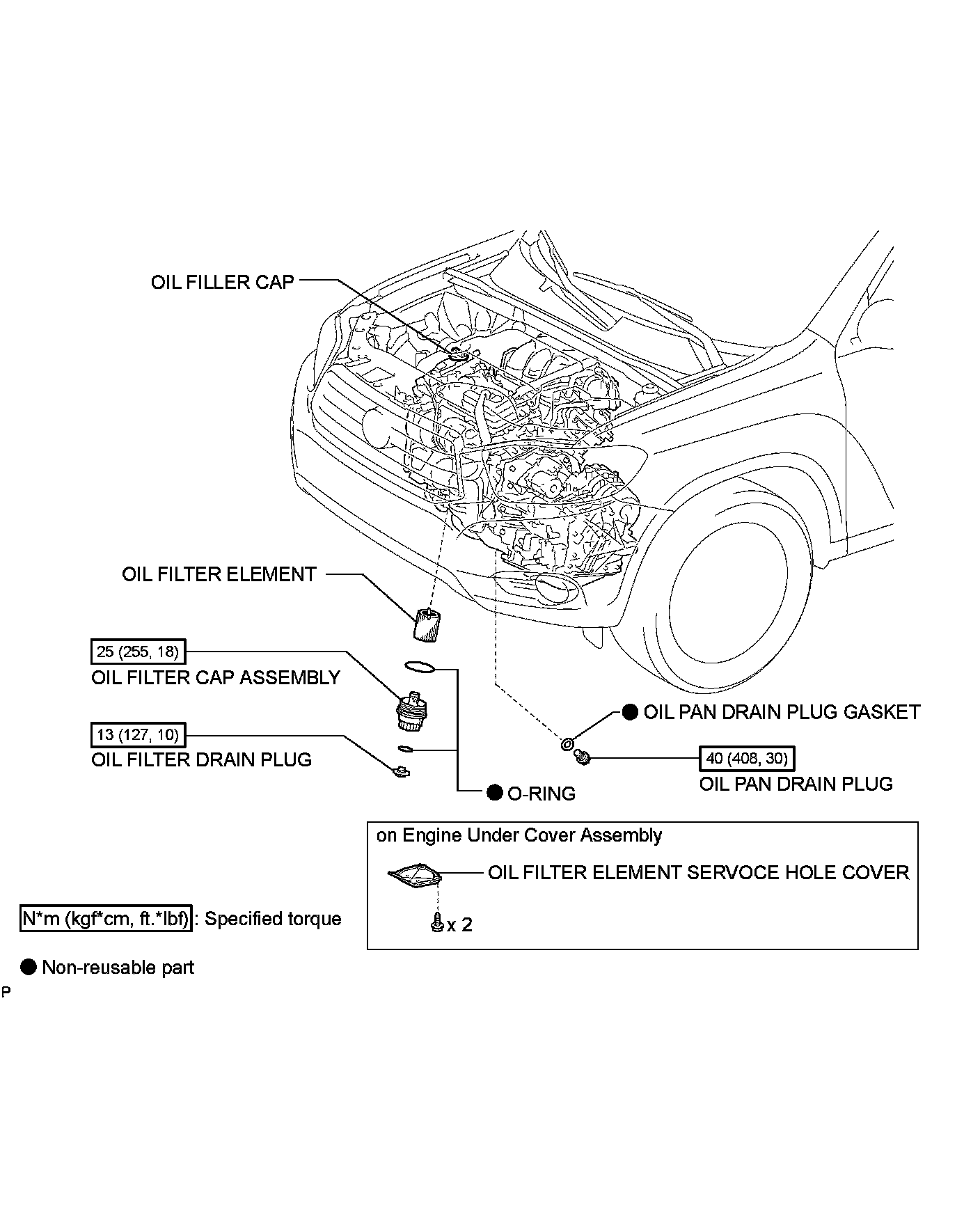 OIL FILLER CAP

OIL FILTER ELEMENT

25 (255, 18)
OIL FILTER CAP ASSEMBLY

13 (127, 10)
OIL FILTER DRAIN PLUG

● OIL PAN DRAIN PLUG GASKET

40 (408, 30)
OIL PAN DRAIN PLUG

● O-RING

on Engine Under Cover Assembly

OIL FILTER ELEMENT SERVOCE HOLE COVER

x 2

N*m (kgf*cm, ft.*lbf) : Specified torque

● Non-reusable part

P