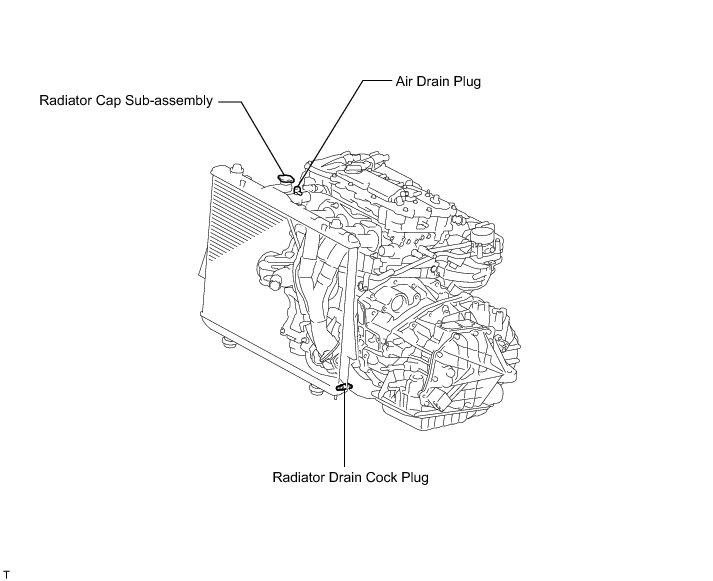 Air Drain Plug

Radiator Cap Sub-assembly

Radiator Drain Cock Plug

T