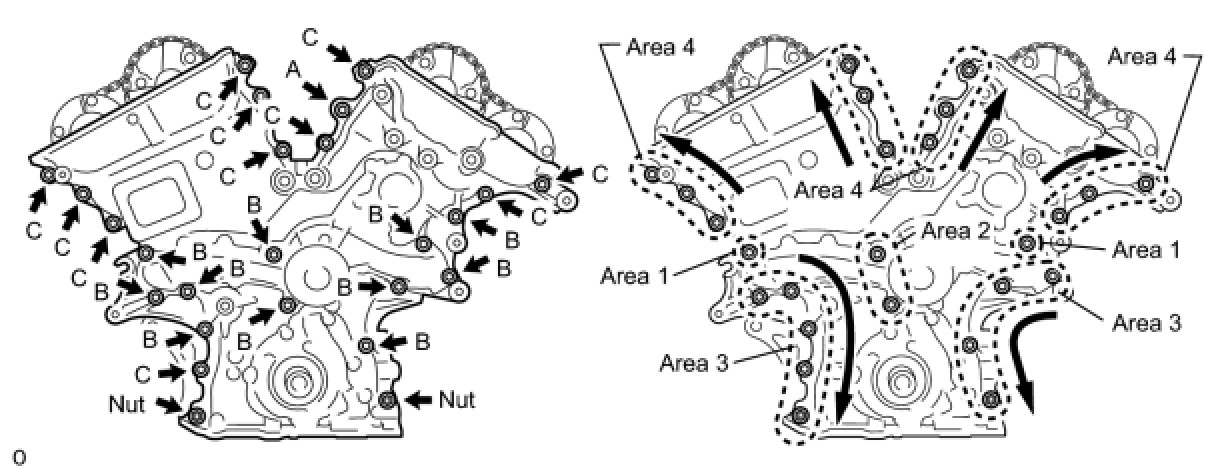 C
A
C
C
C
C
C
C
C
C
C
B
B
B
B
B
B
B
B
B
B
B
B
C
Nut
Nut
Area 4
Area 4
Area 4
Area 2
Area 1
Area 1
Area 3
Area 3
o